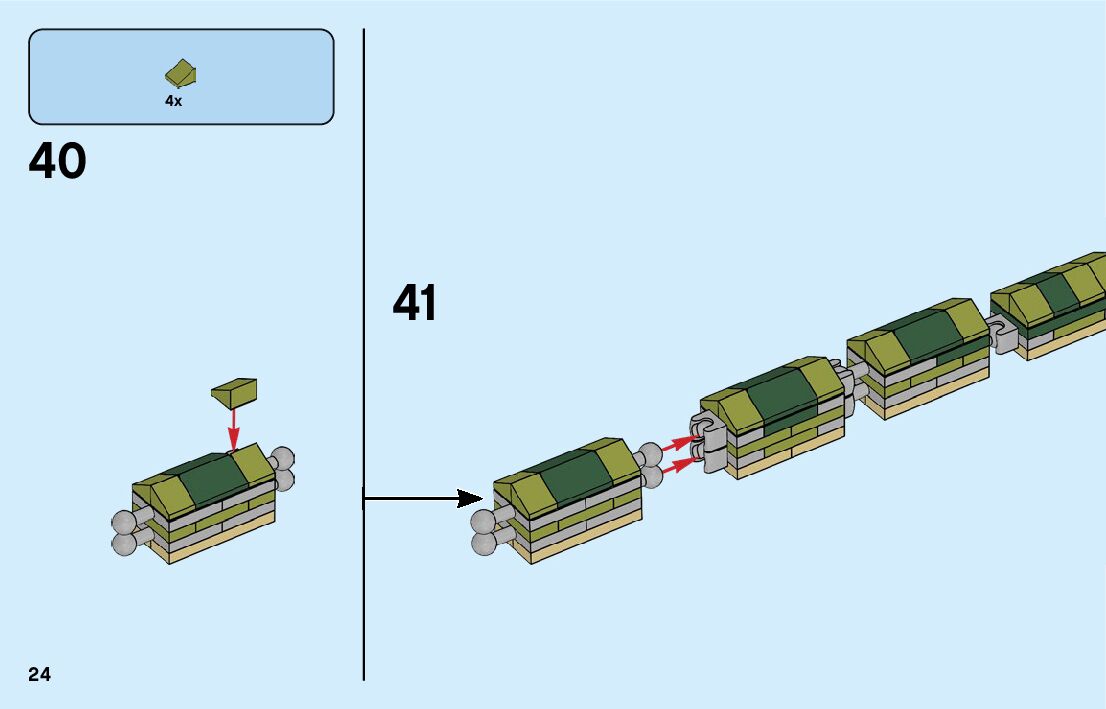 4x

40

41

24