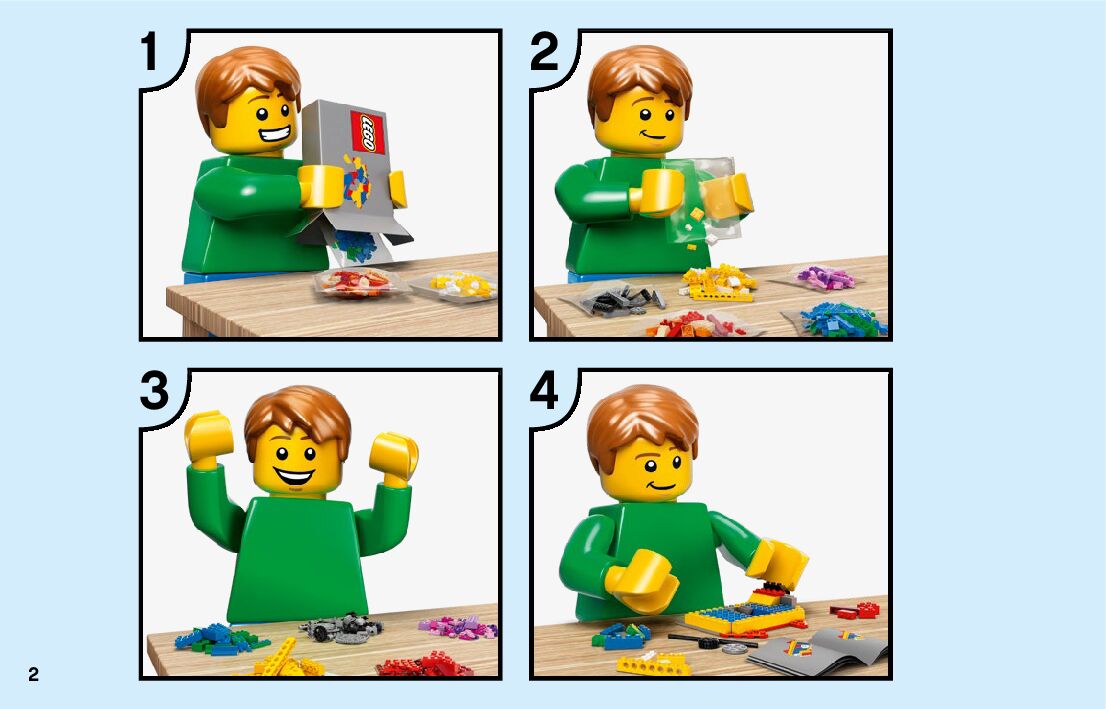 1

LEGO

2

3

4

2