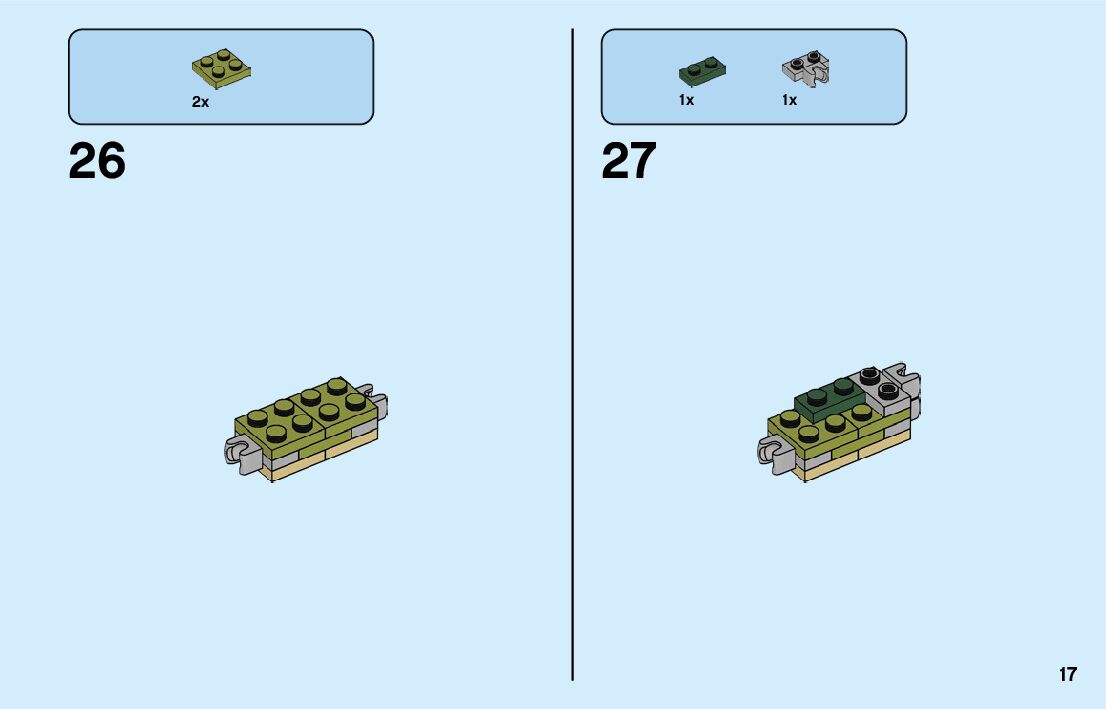 2x

26

1x 1x

27

17