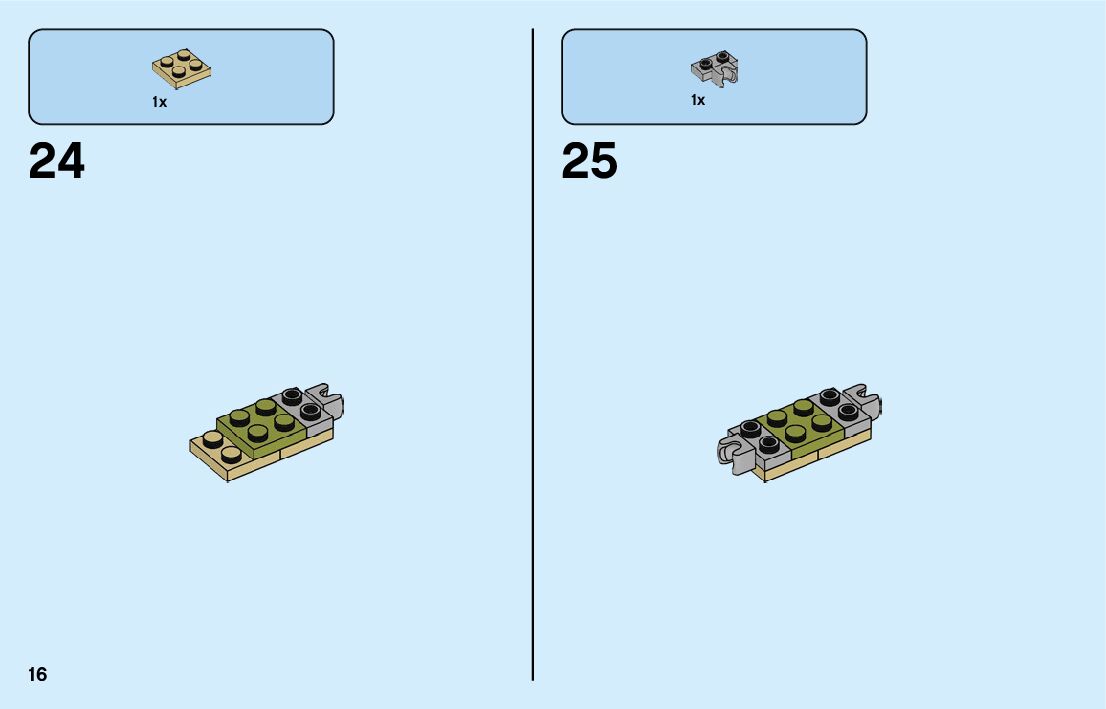 1x

24

1x

25

16