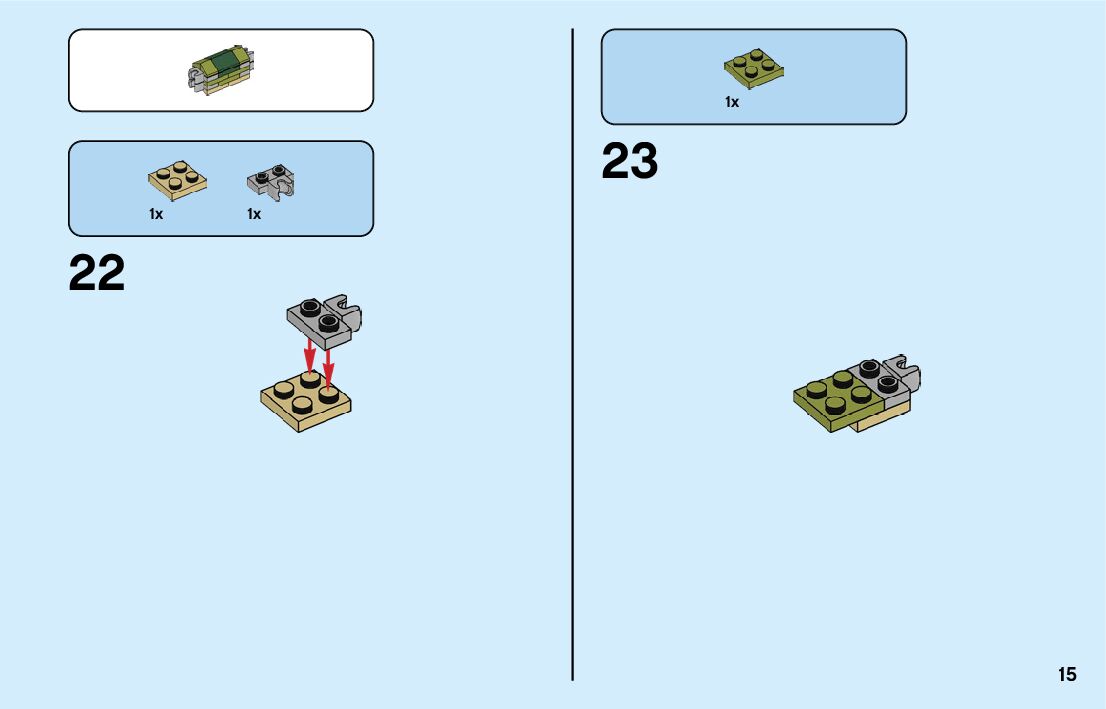 1x 1x

22

1x

23

15