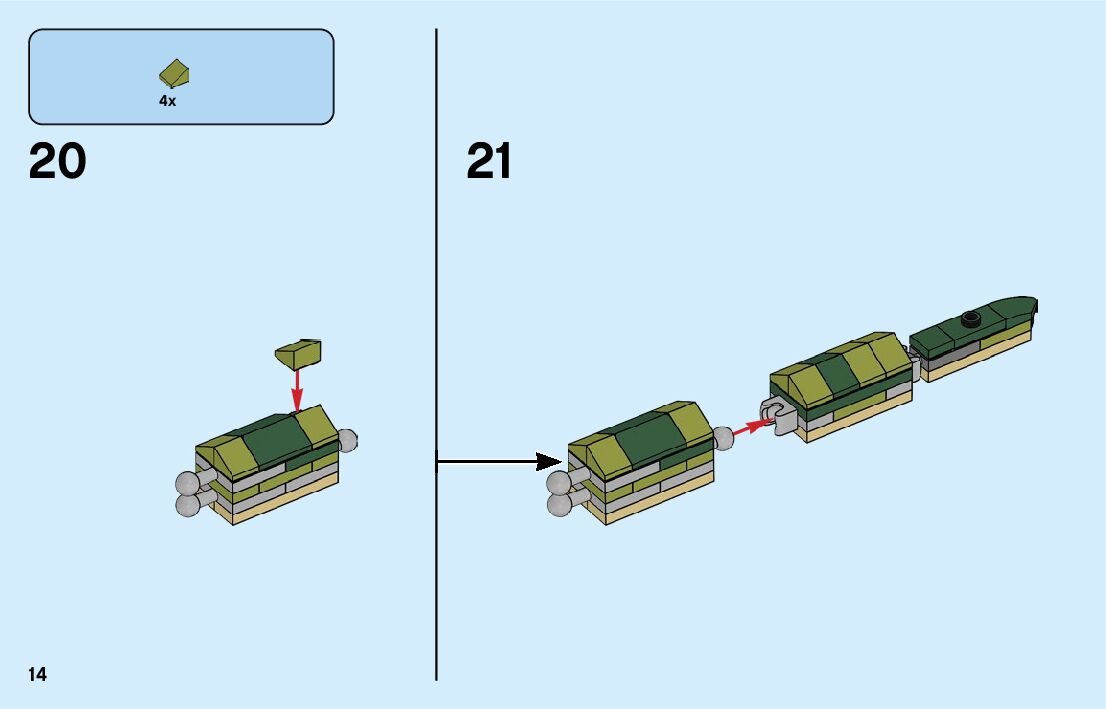 4x

20

21

14