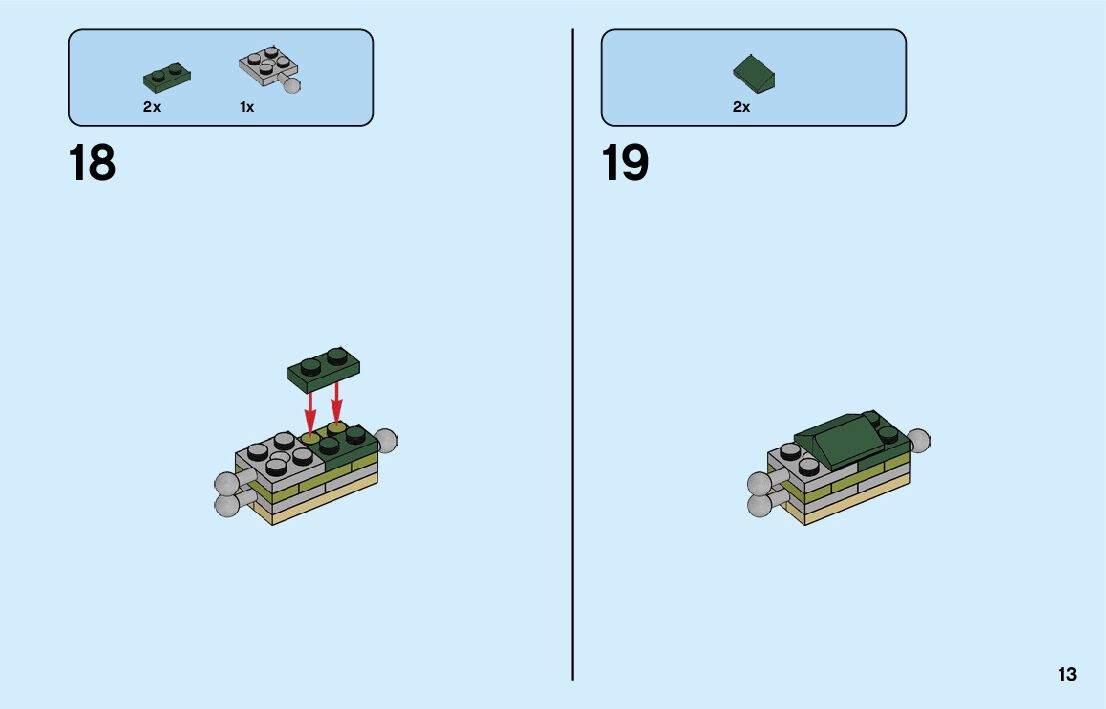 2x 1x

18

2x

19

13