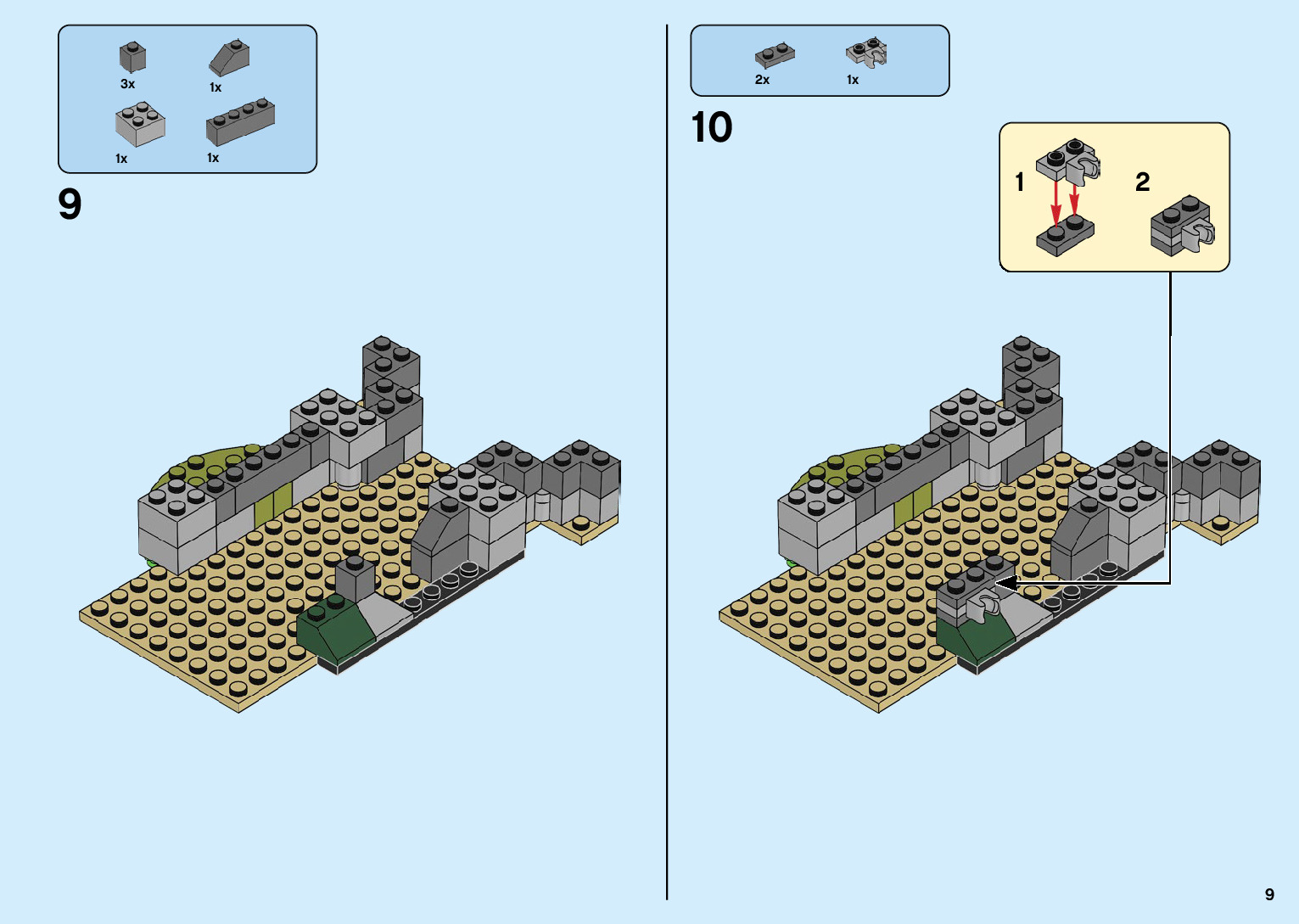 3x 1x
1x 1x

9

2x 1x

10

1

2

9