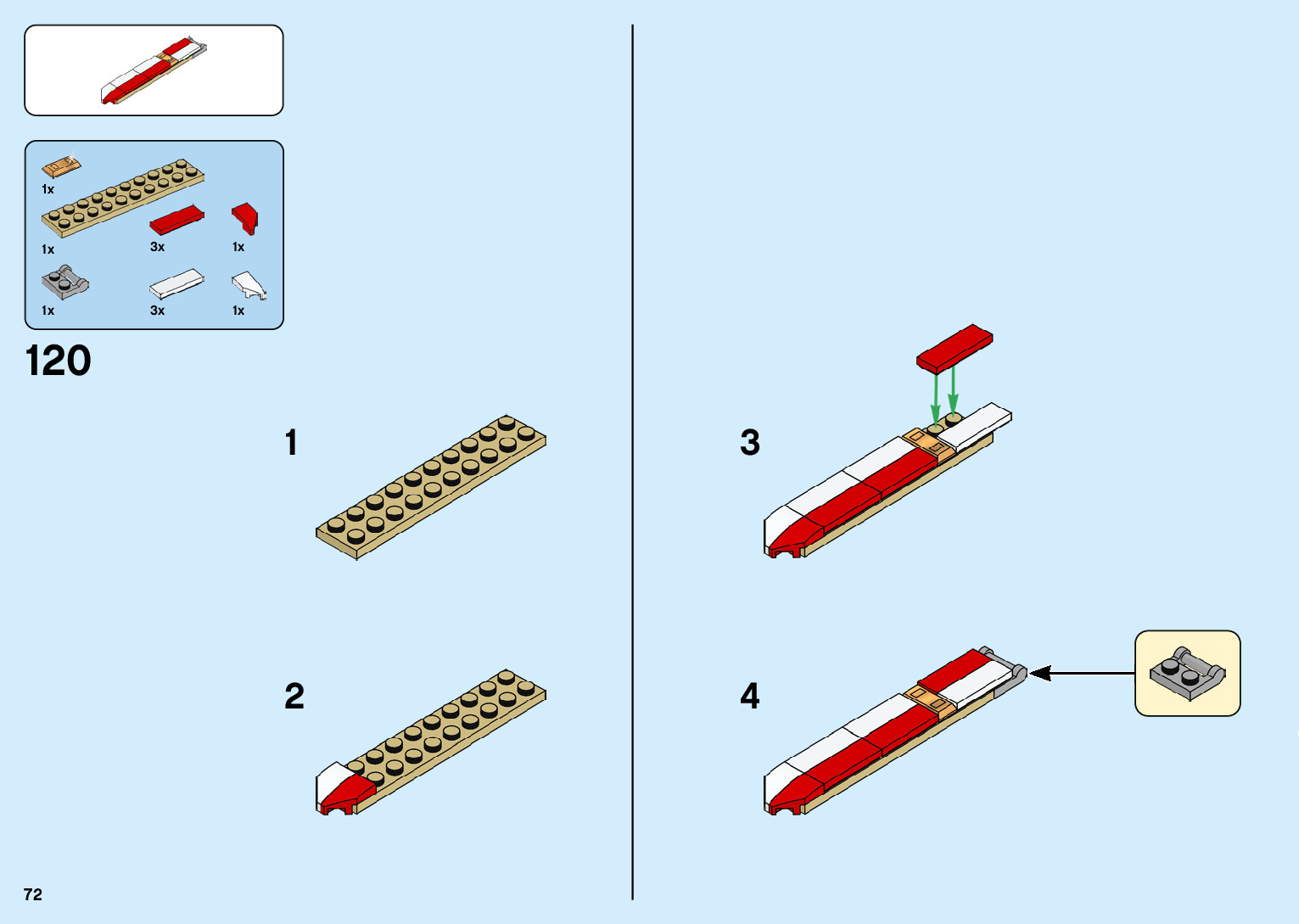 1x

1x

3x

1x

1x

3x

1x

120

1

2

3

4

72