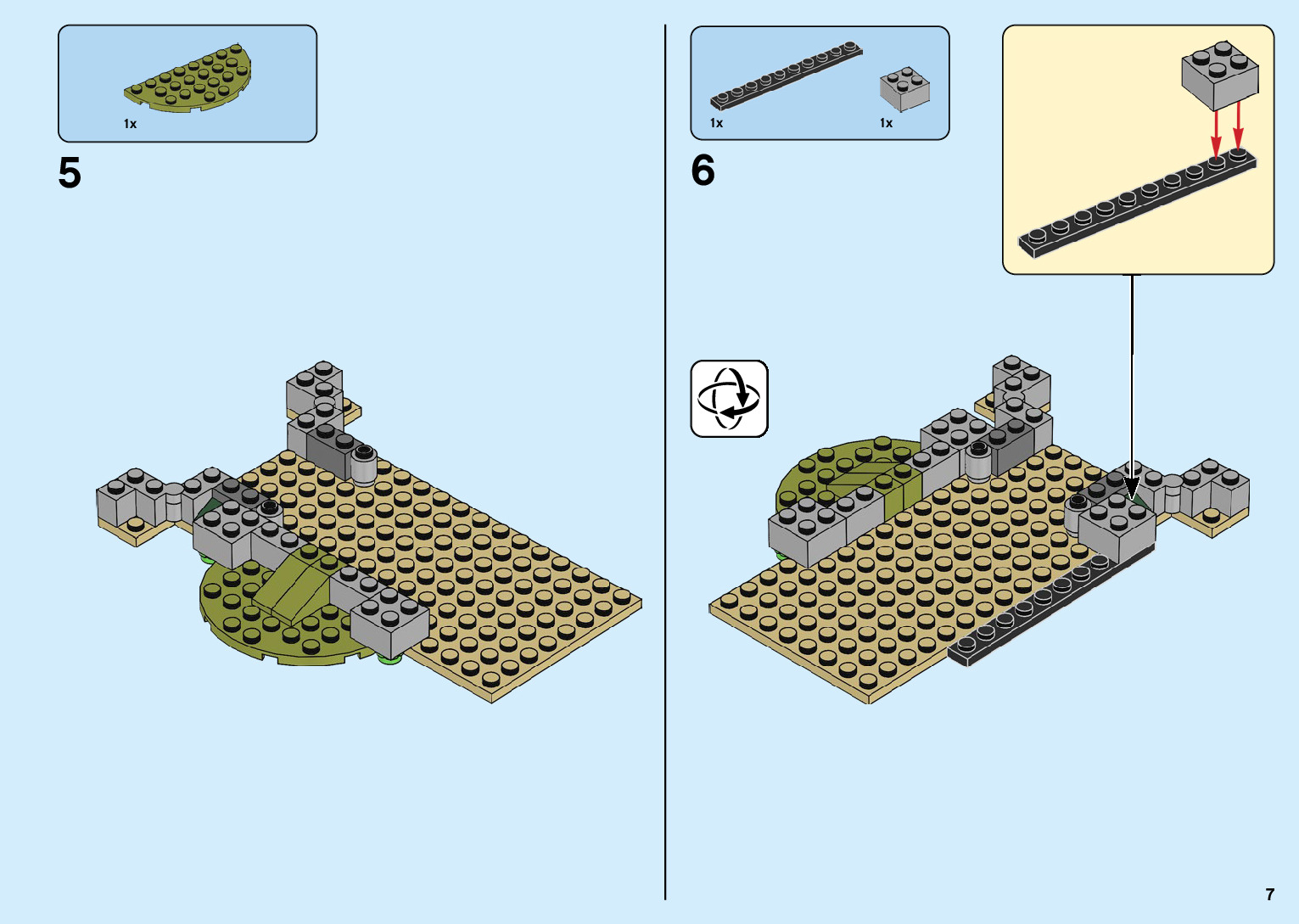 1x

5

1x

1x

6

7