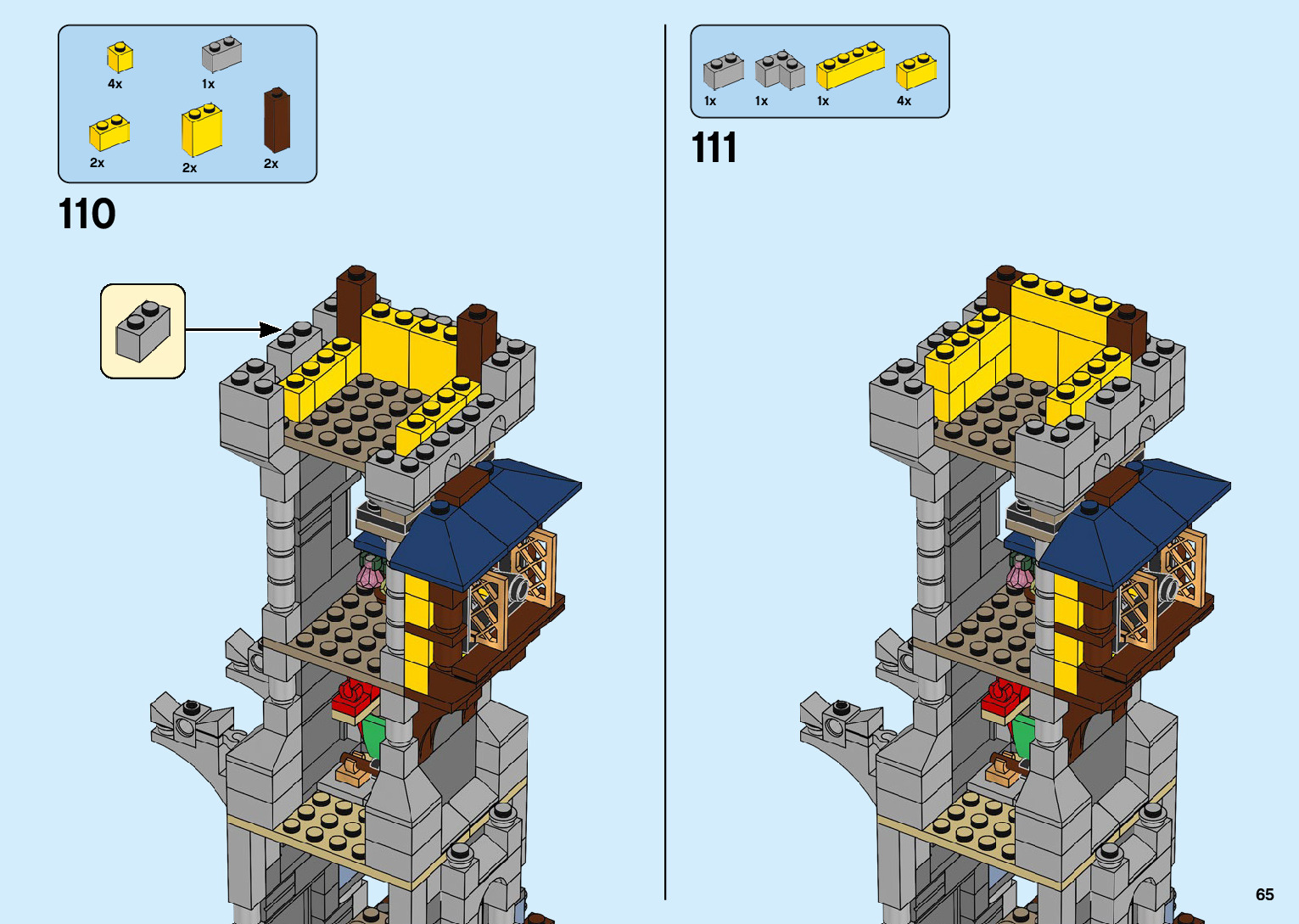 4x
1x
2x
2x
2x

110

1x
1x
1x
4x

111

65