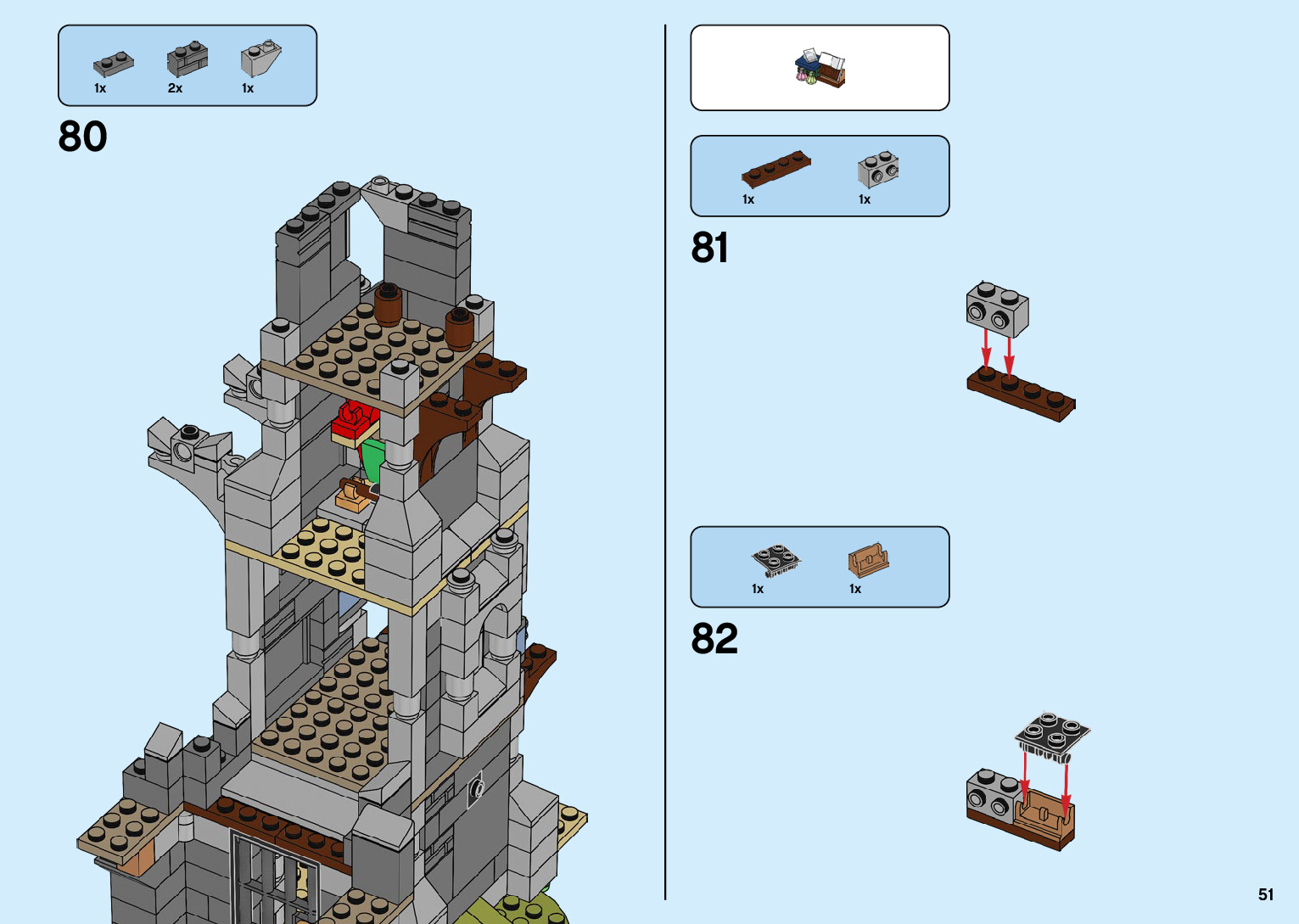 1x 2x 1x

80

1x 1x

81

1x 1x

82

51