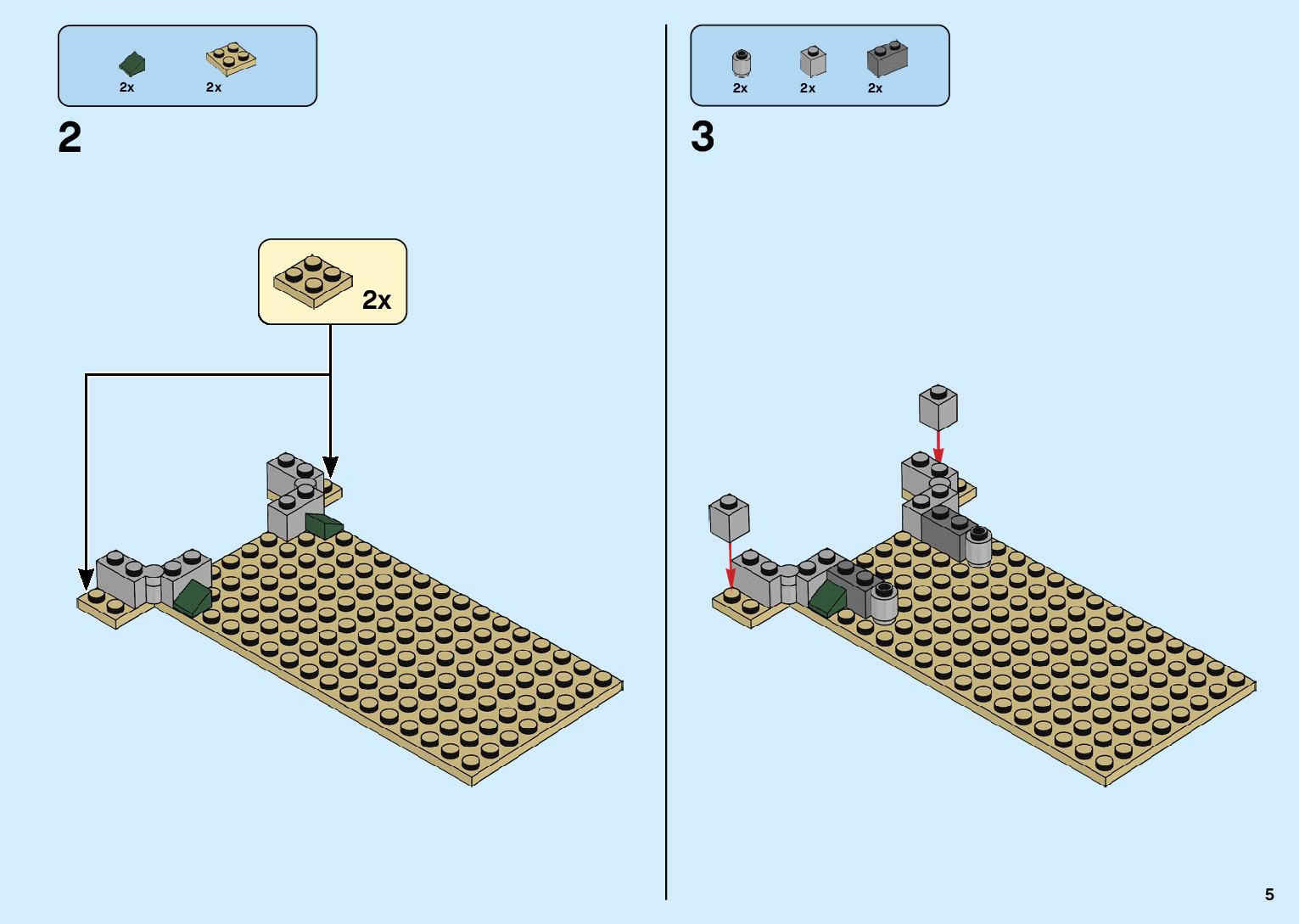 2x 2x

2

2x

2x 2x 2x

3

5