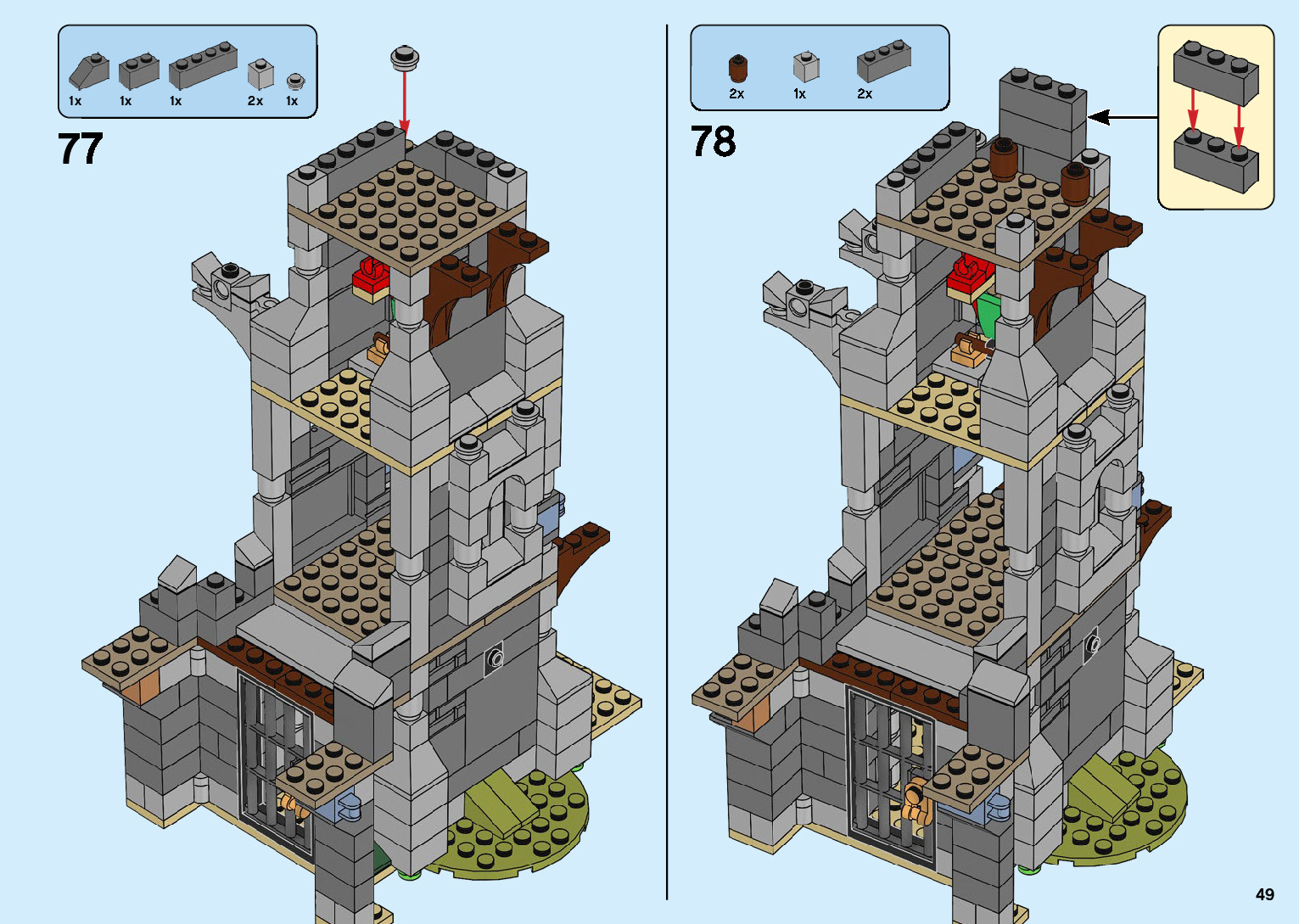 1x 1x 1x 2x 1x

77

2x 1x 2x

78

49