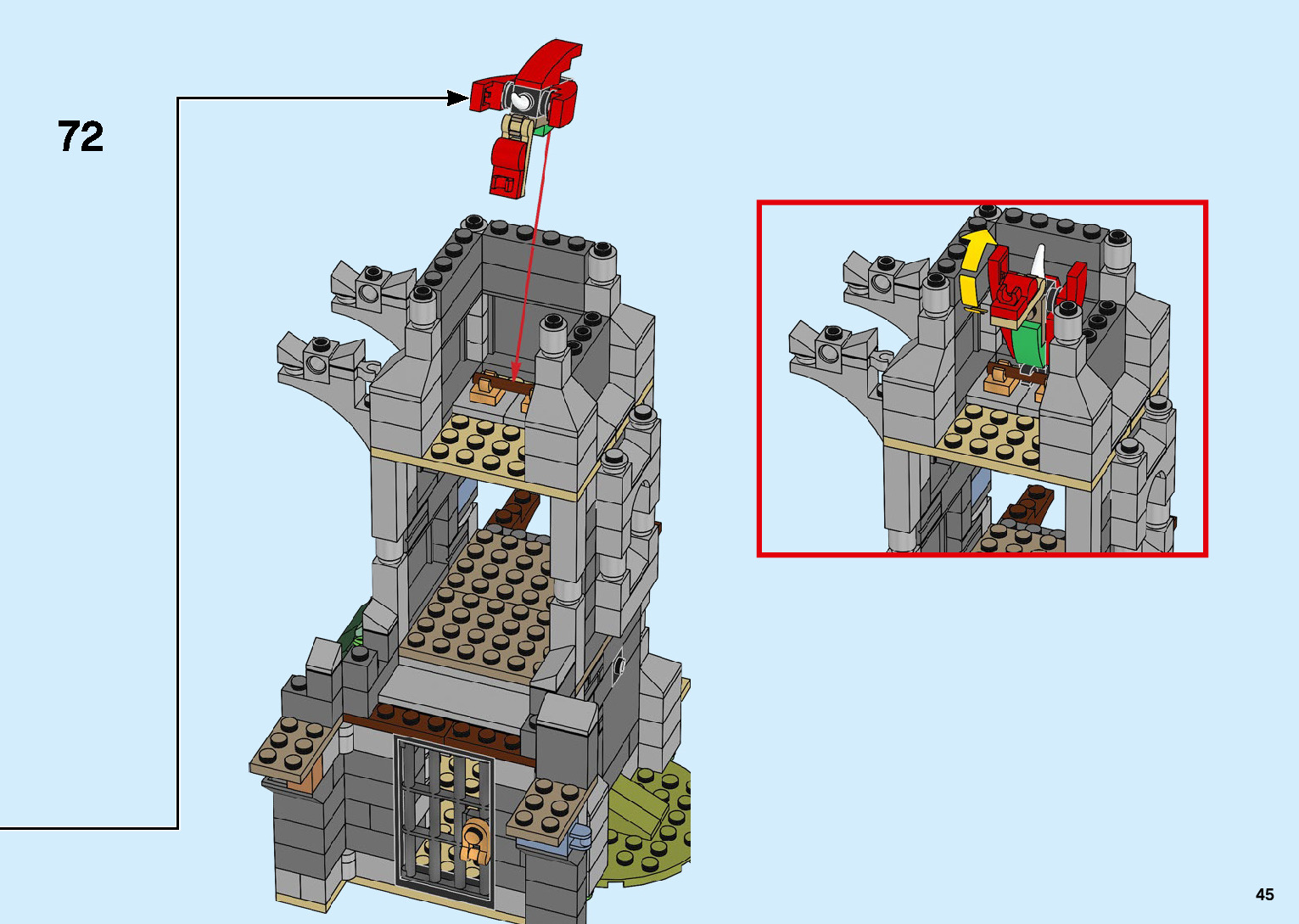 72

45