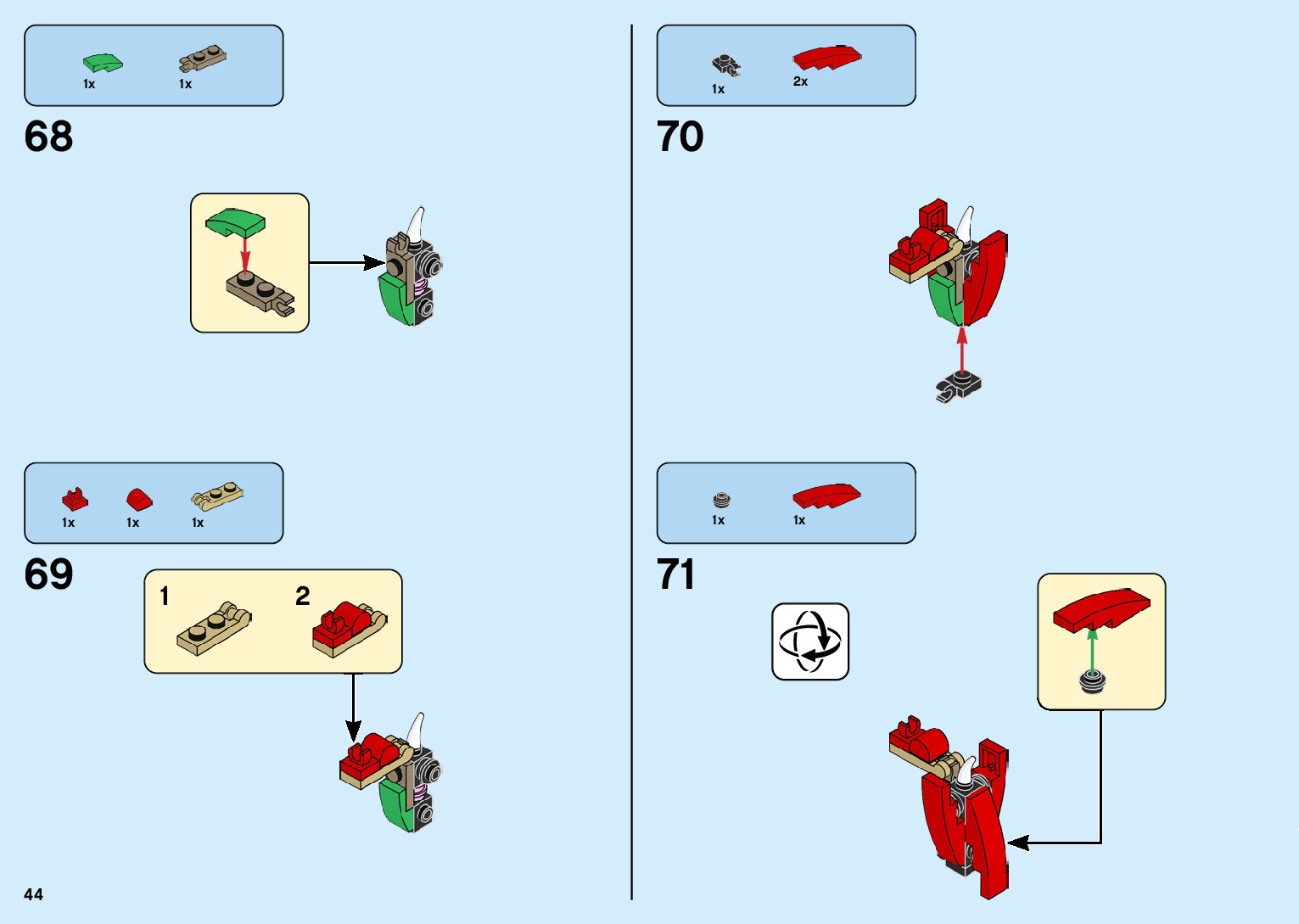 1x 1x

68

1x 1x 1x

69

1 2

44

1x 2x

70

1x 1x

71