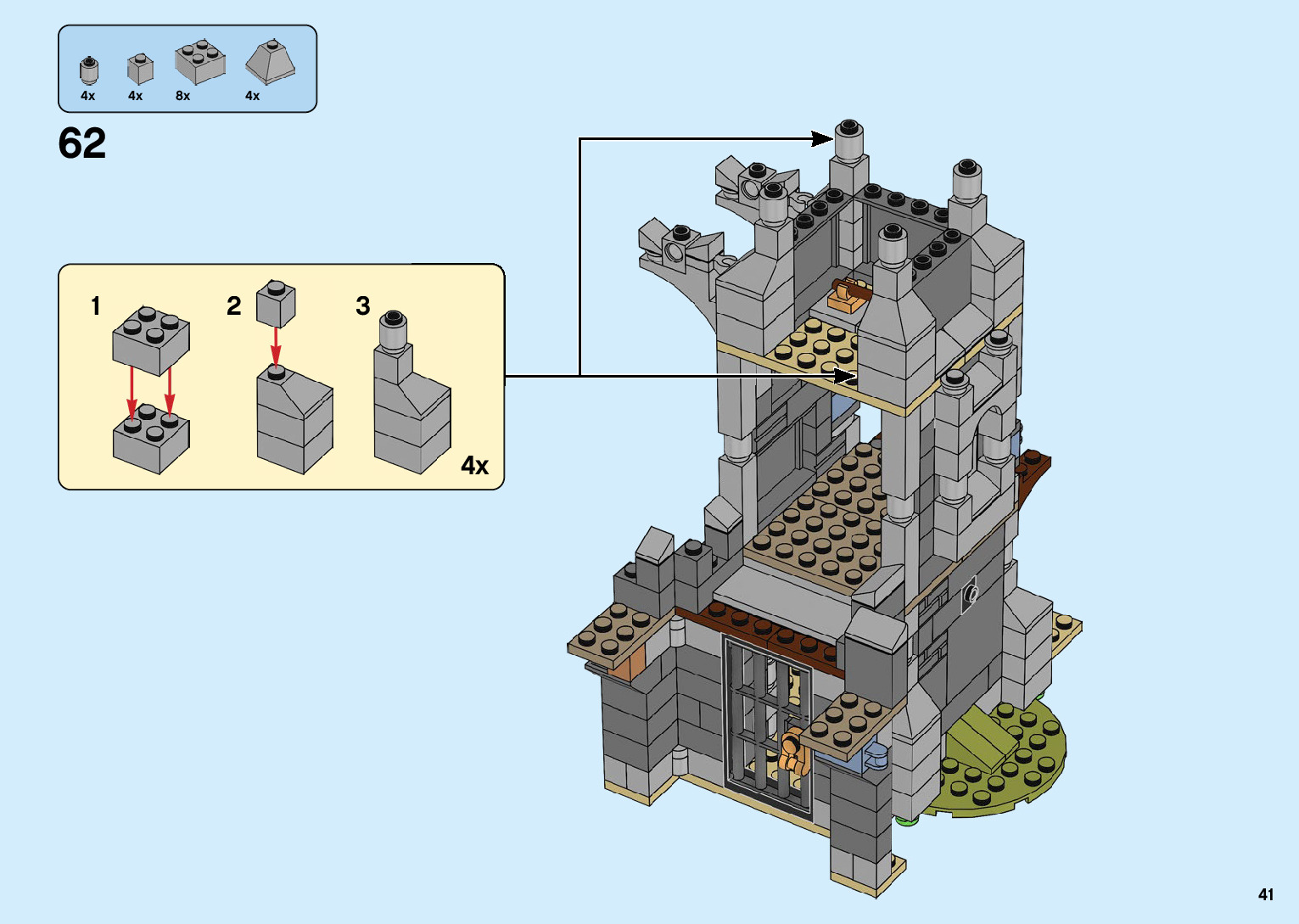 4x 4x 8x 4x

62

1 2 3

4x

41