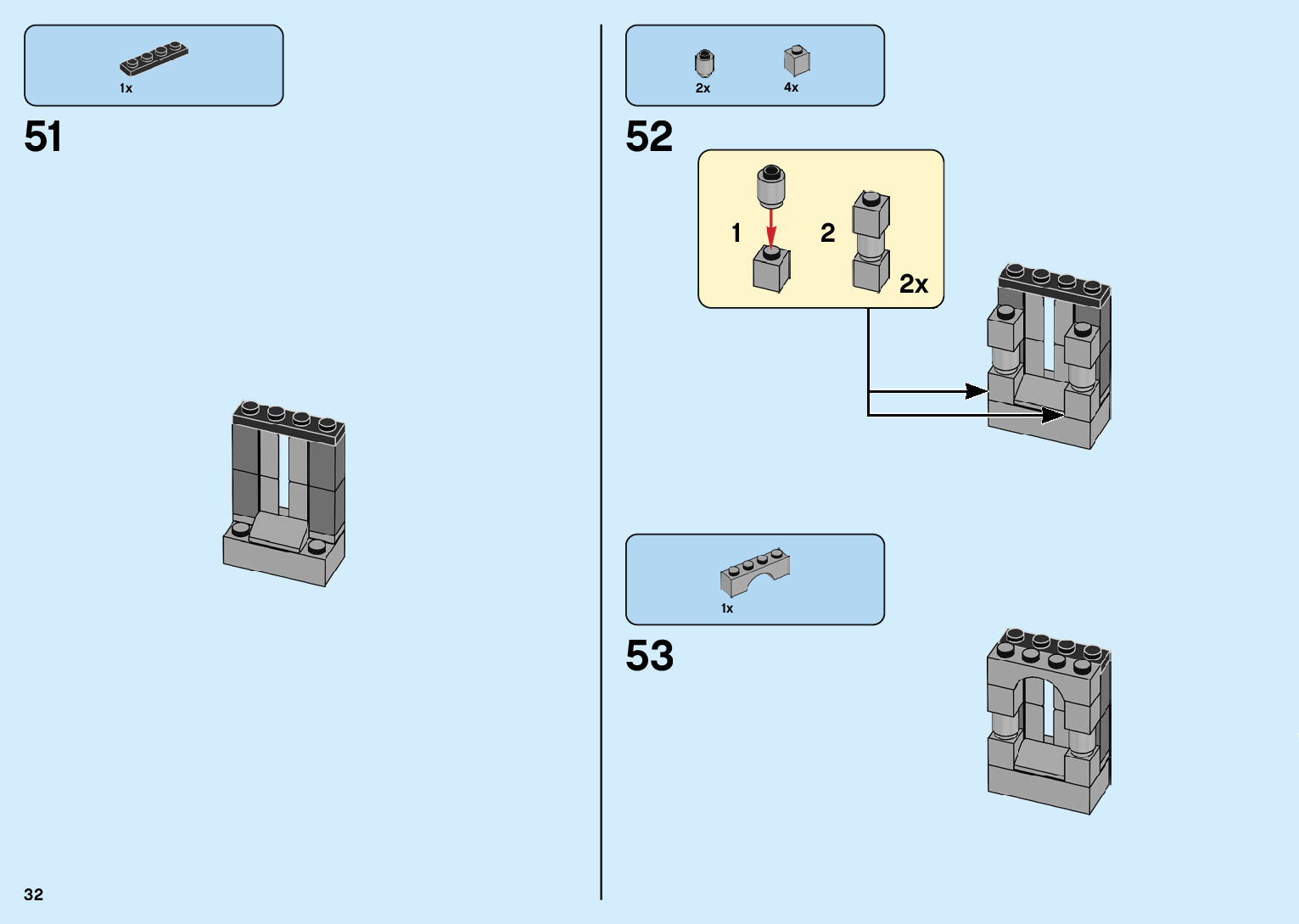 1x

51

2x 4x

52

1

2

2x

1x

53

32