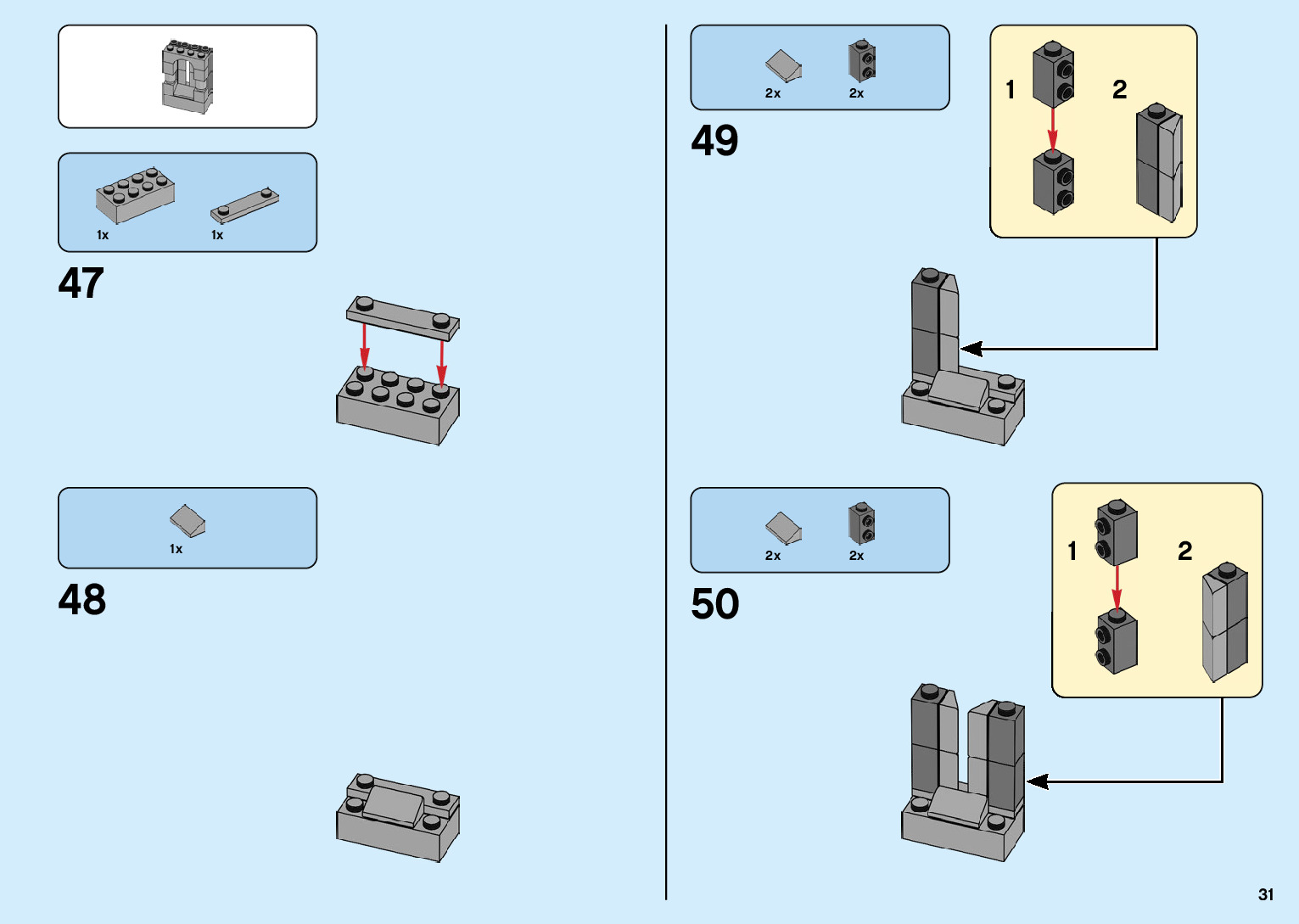 1x
1x

47

1x

48

2x
2x

49

1
2

2x
2x

50

1
2

31