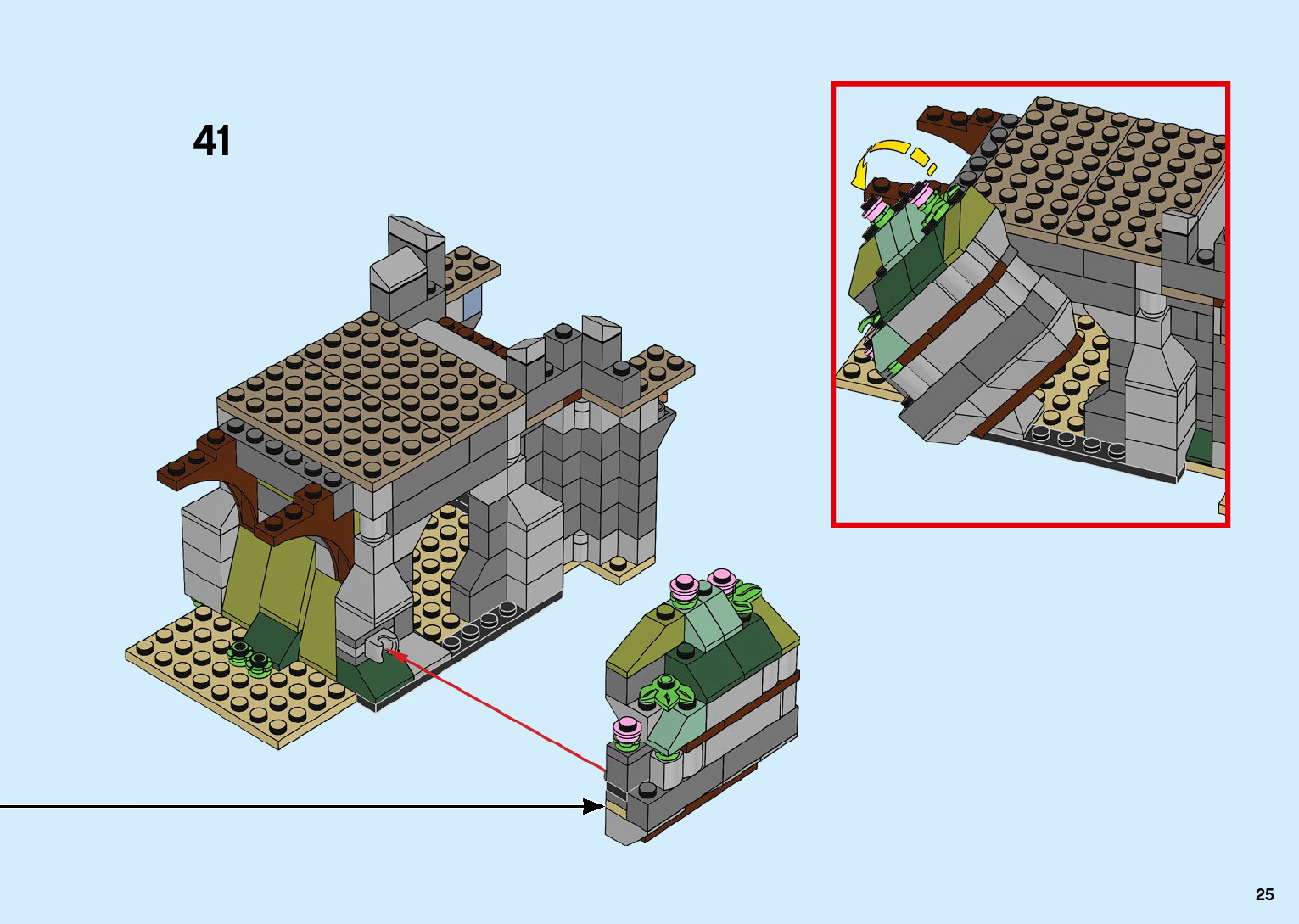 41

25