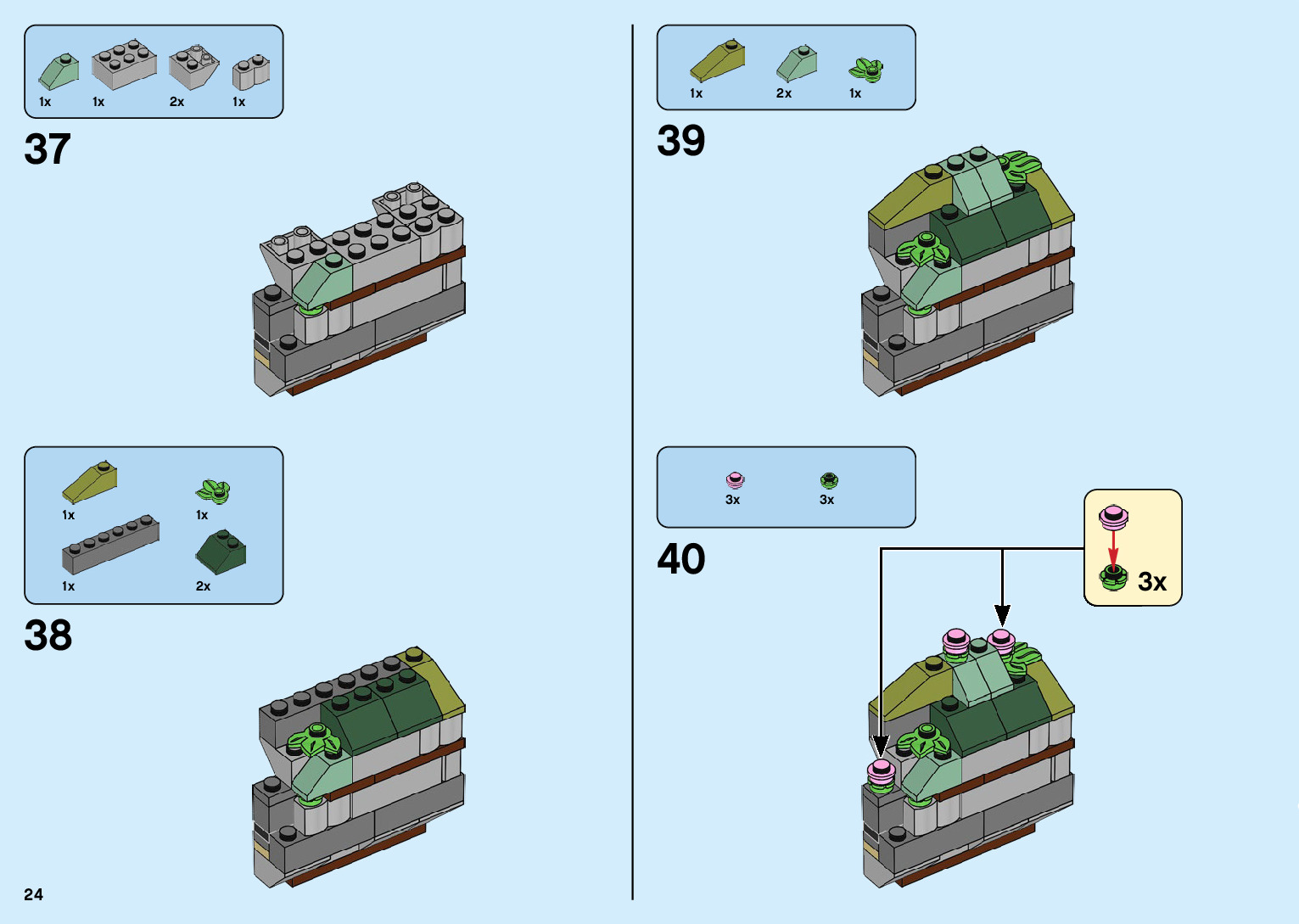 1x 1x 2x 1x

37

1x 1x

1x 2x

38

24

1x 2x 1x

39

3x 3x

40

3x