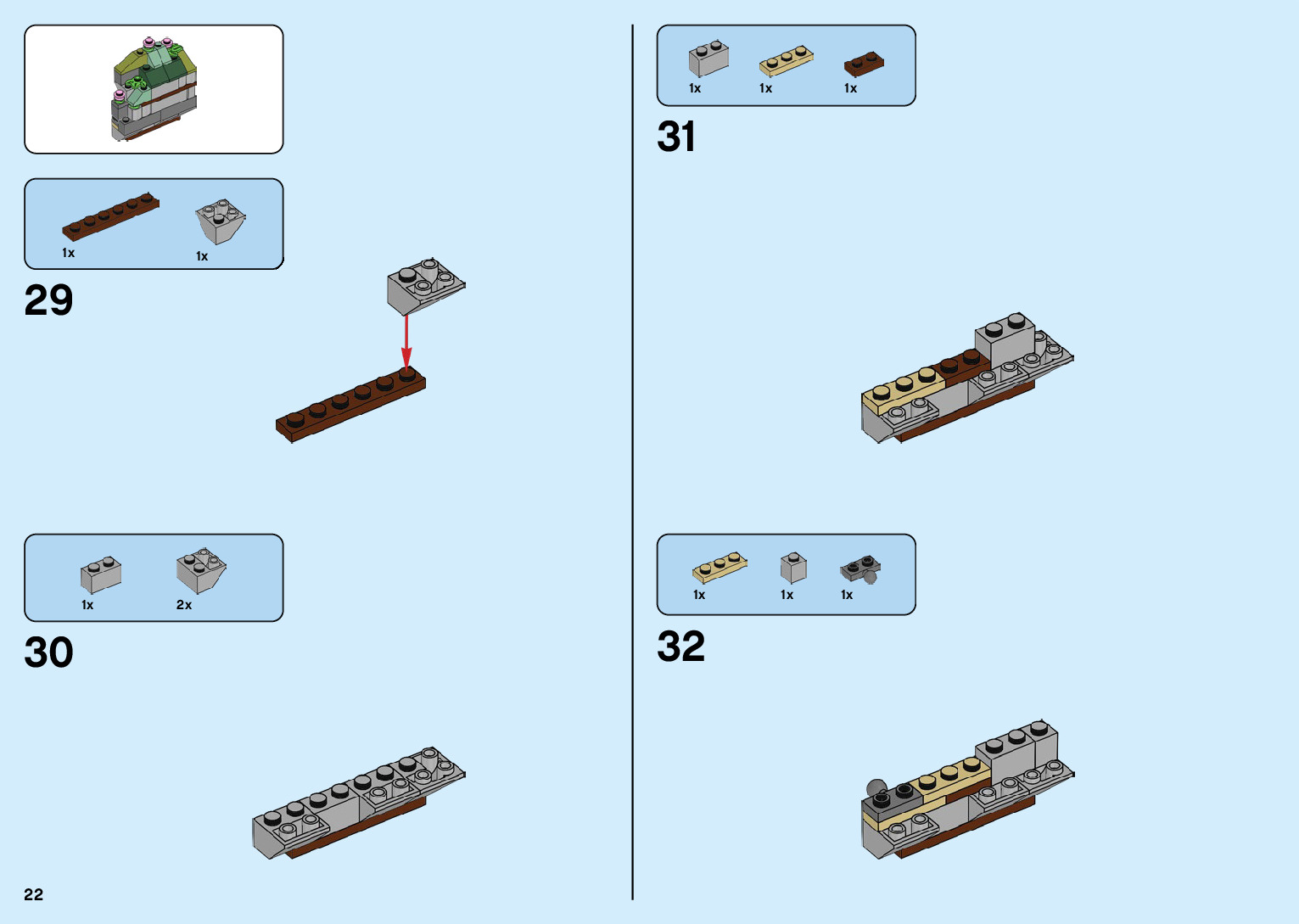 1x
1x

29

1x
2x

30

22

1x
1x
1x

31

1x
1x
1x

32