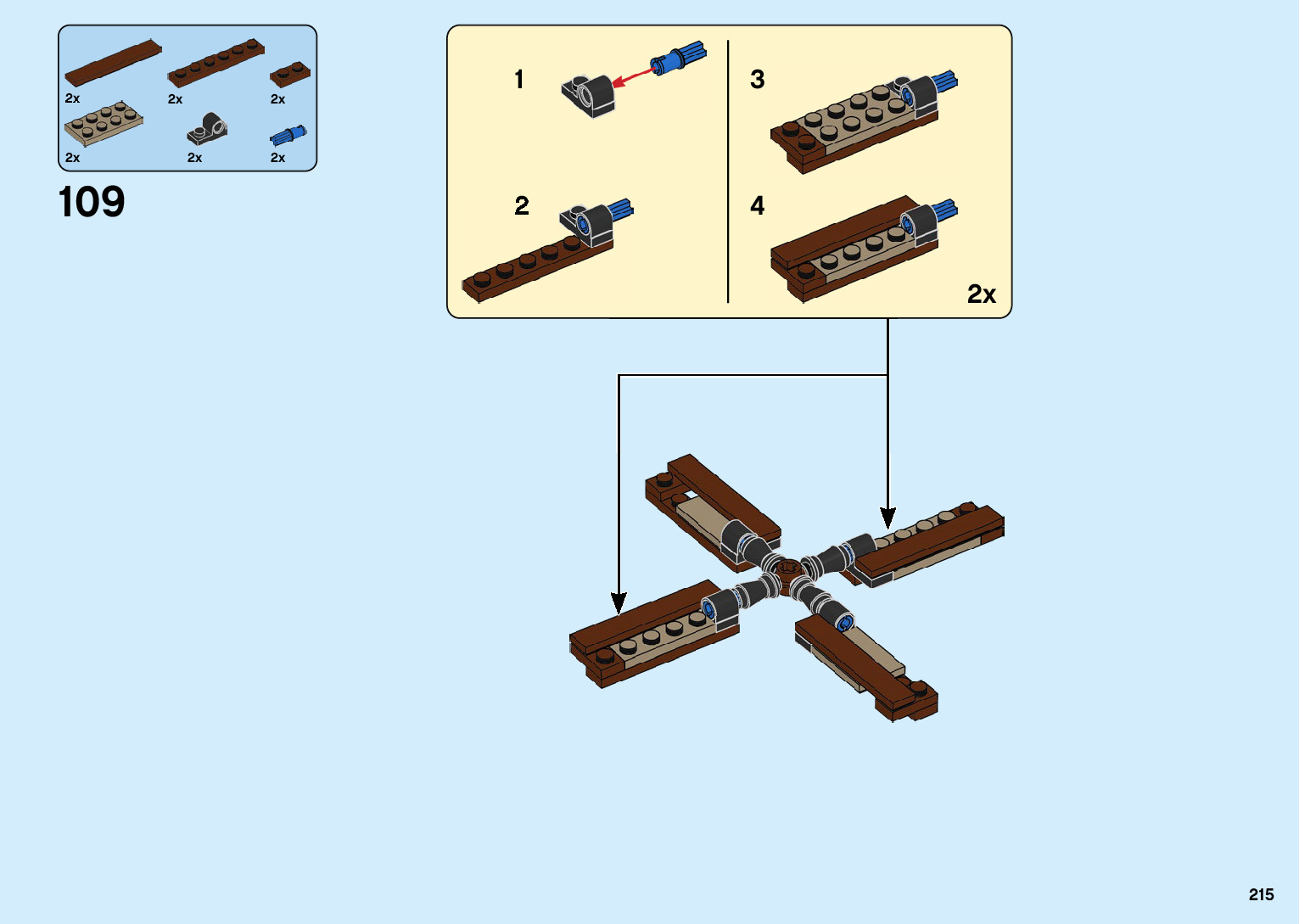 2x
2x
2x
2x
2x
2x

109

1
2
3
4
2x

215