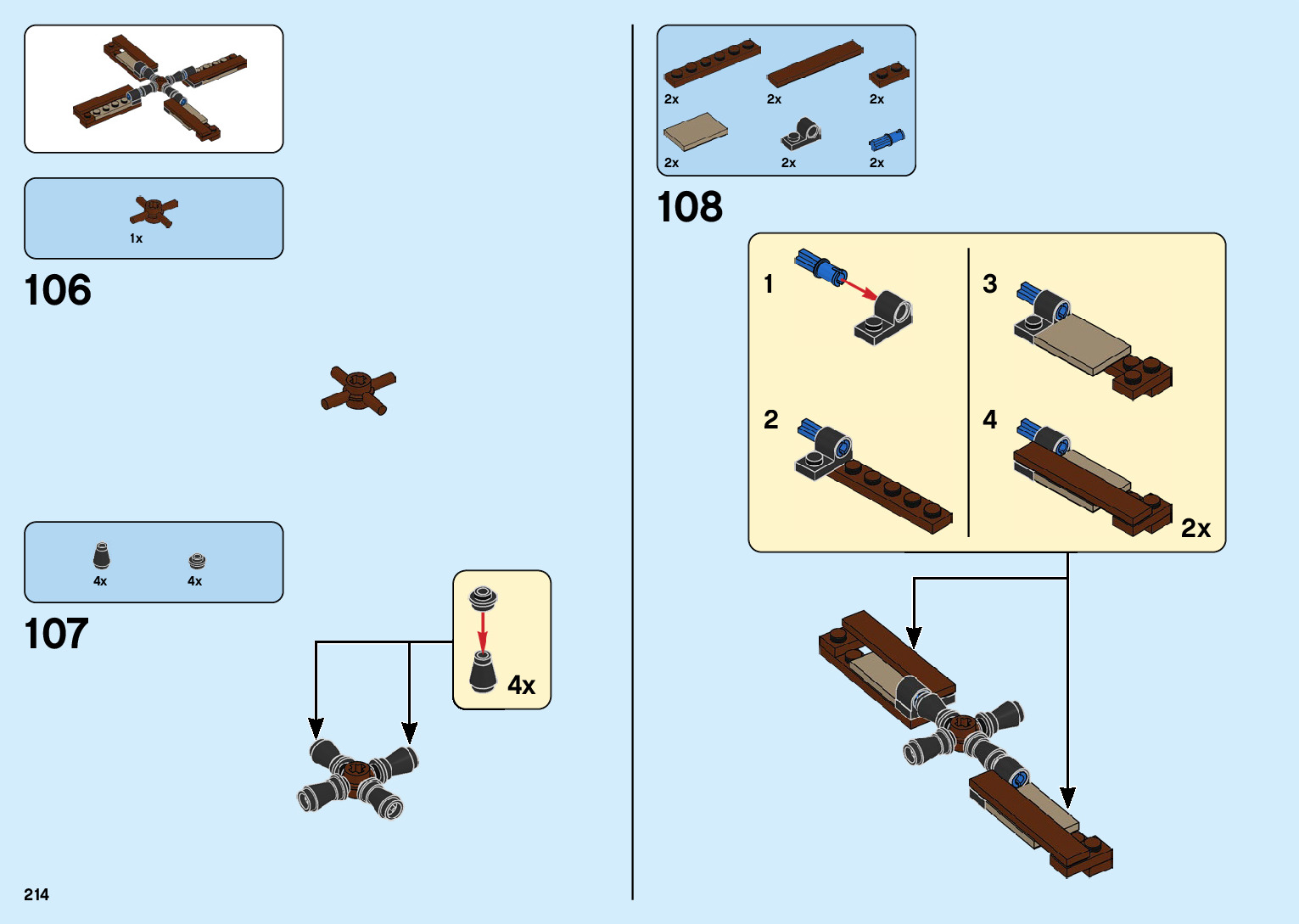 1x

106

4x 4x

107

4x

214

2x 2x 2x

2x 2x 2x

108

1

2

3

4

2x