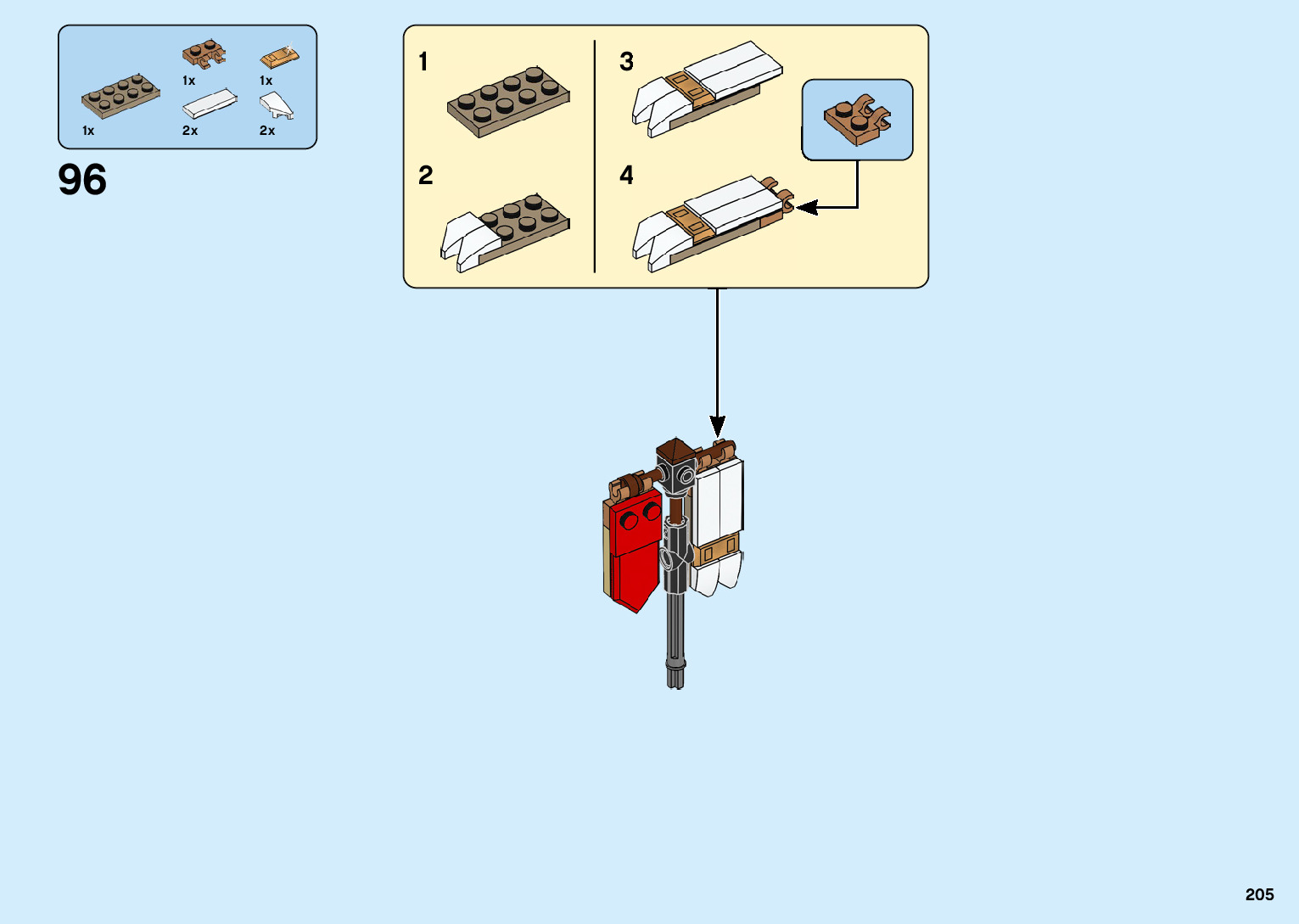 1x
1x
1x
2x
2x

96

1
2
3
4

205