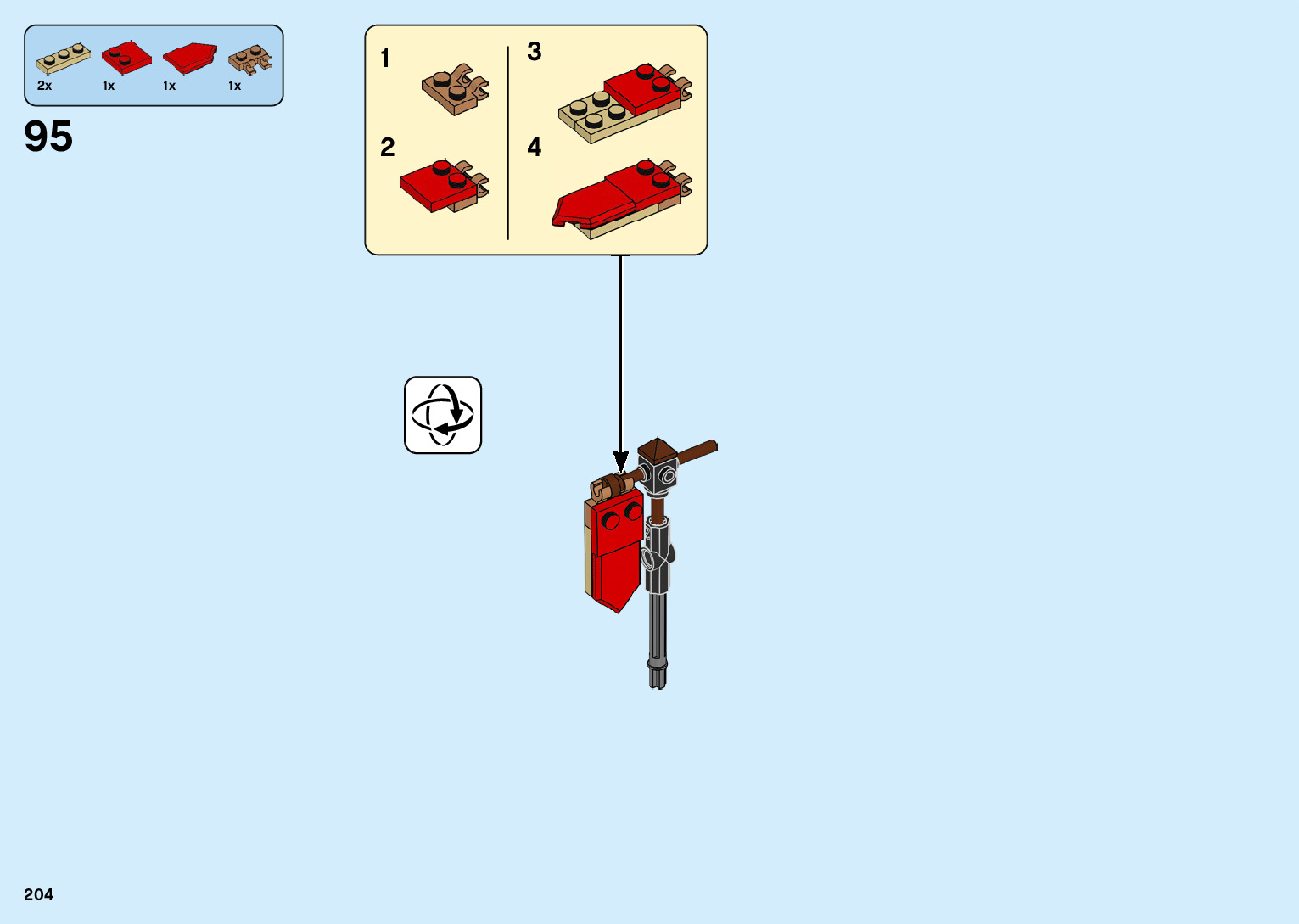 2x 1x 1x 1x

95

1

2

3

4

204