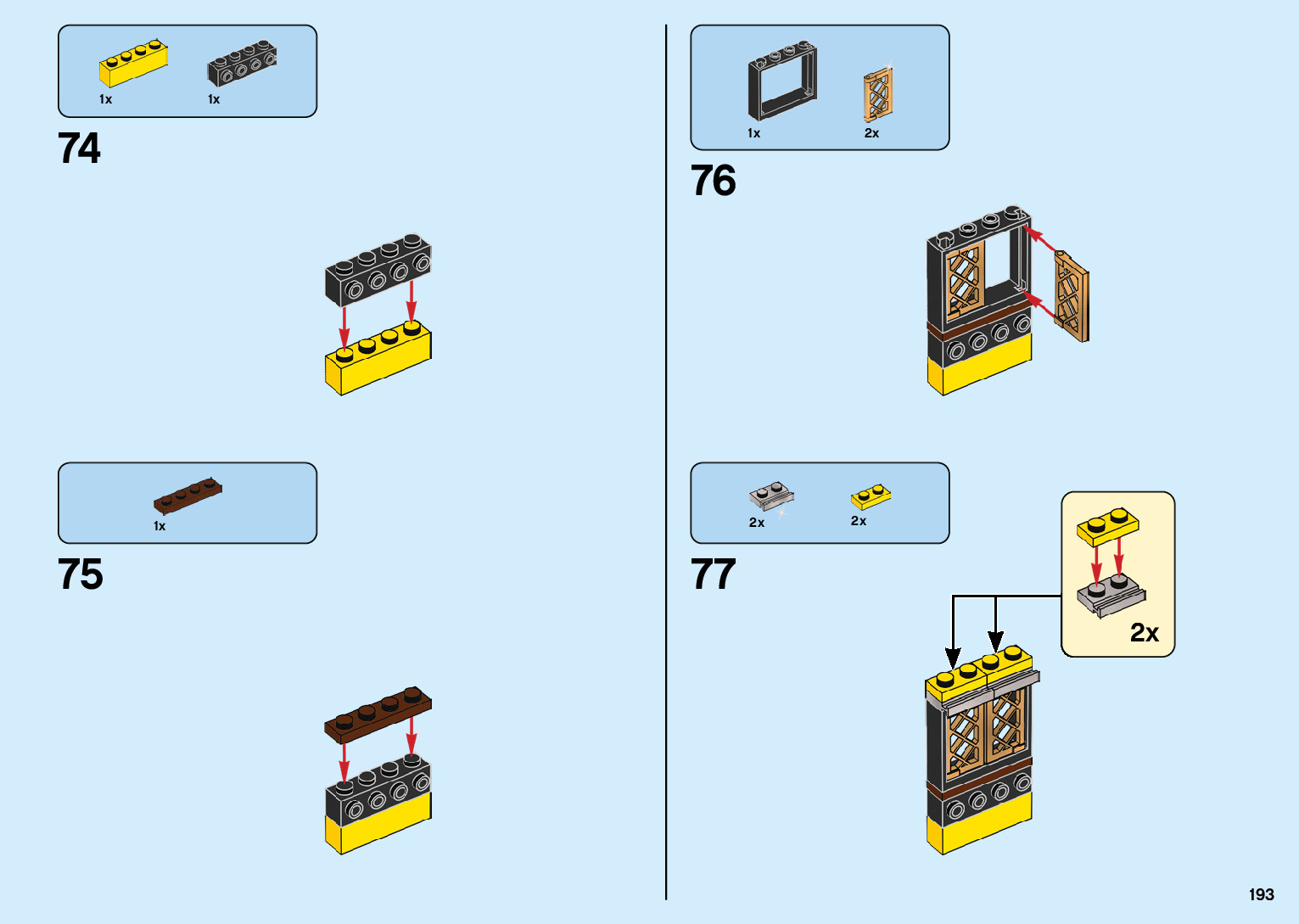 1x 1x

74

1x

75

1x 2x

76

2x 2x

77

2x

193