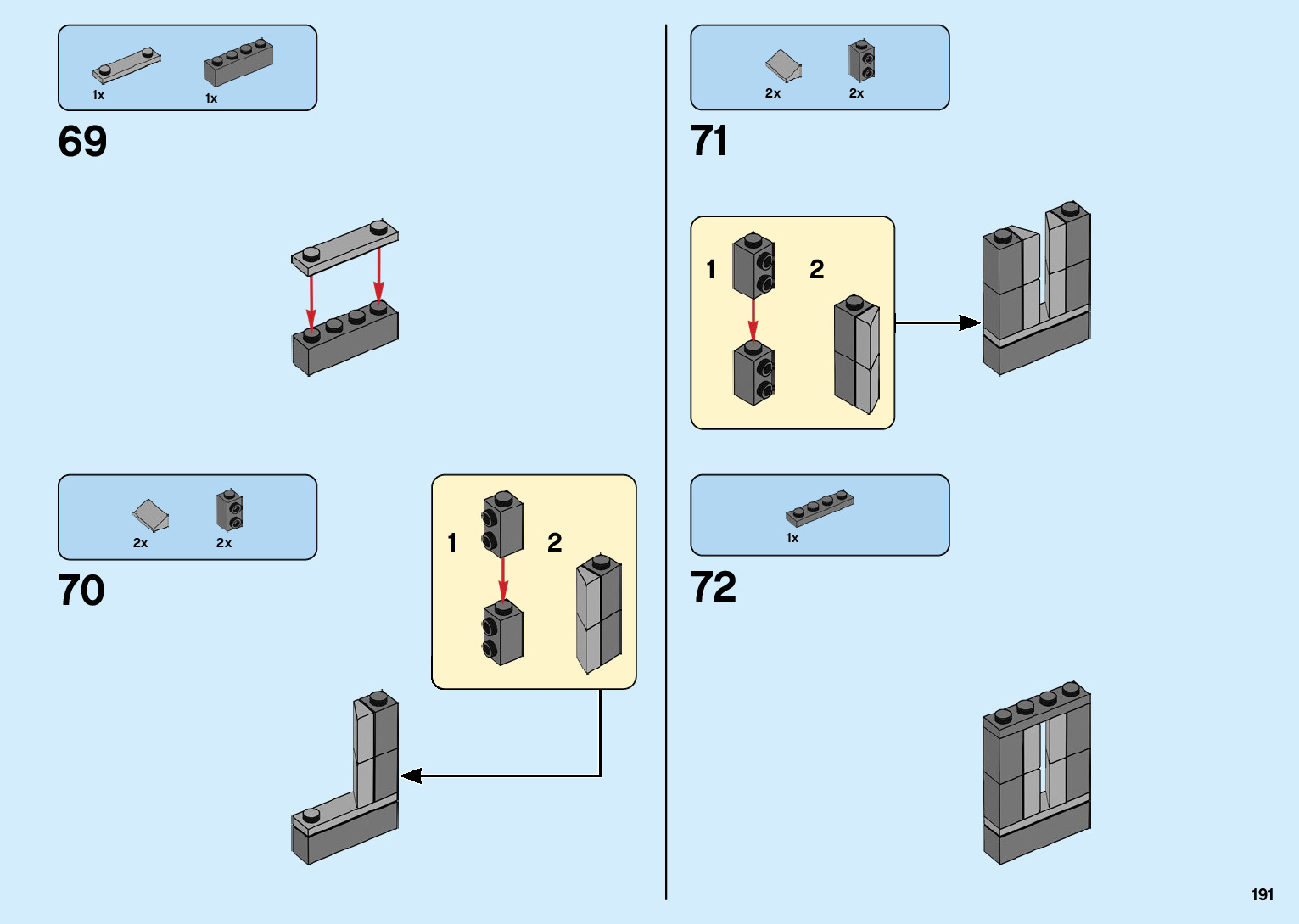 1x 1x

69

2x 2x

70

1

2

2x 2x

71

1

2

1x

72

191