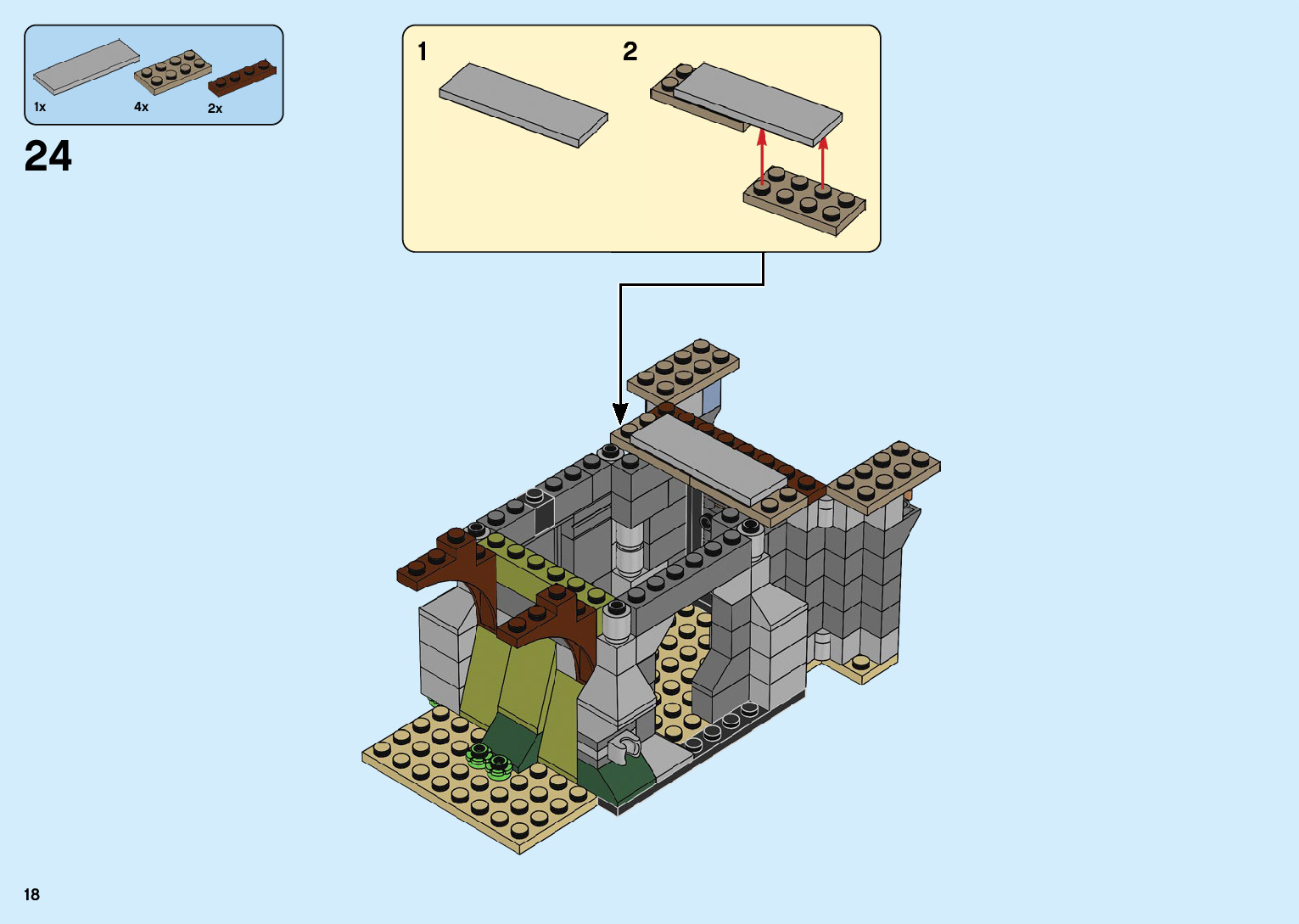 1x 4x 2x

24

1

2

18