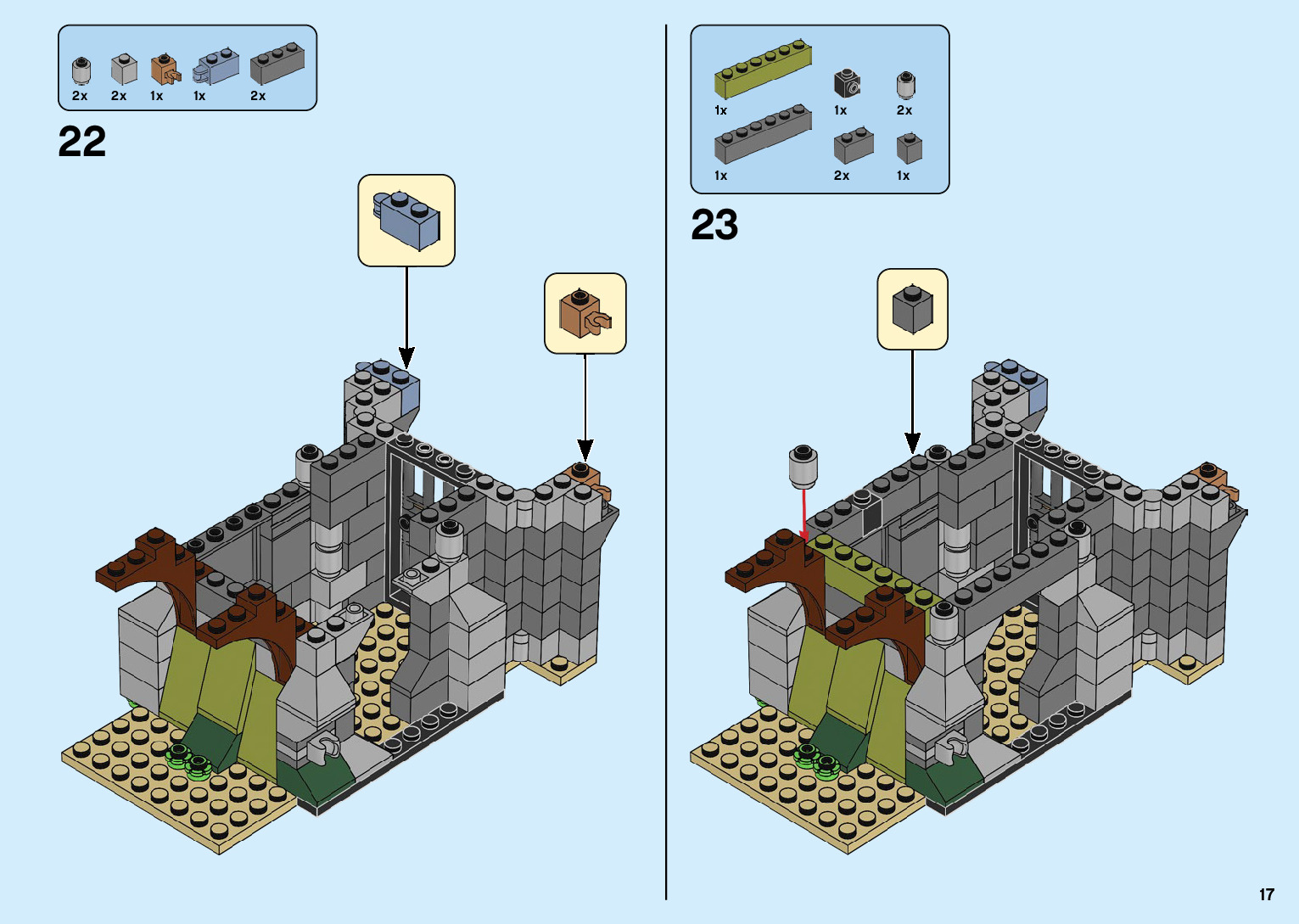 2x 2x 1x 1x 2x

22

1x 1x 2x

1x 2x 1x

23

17