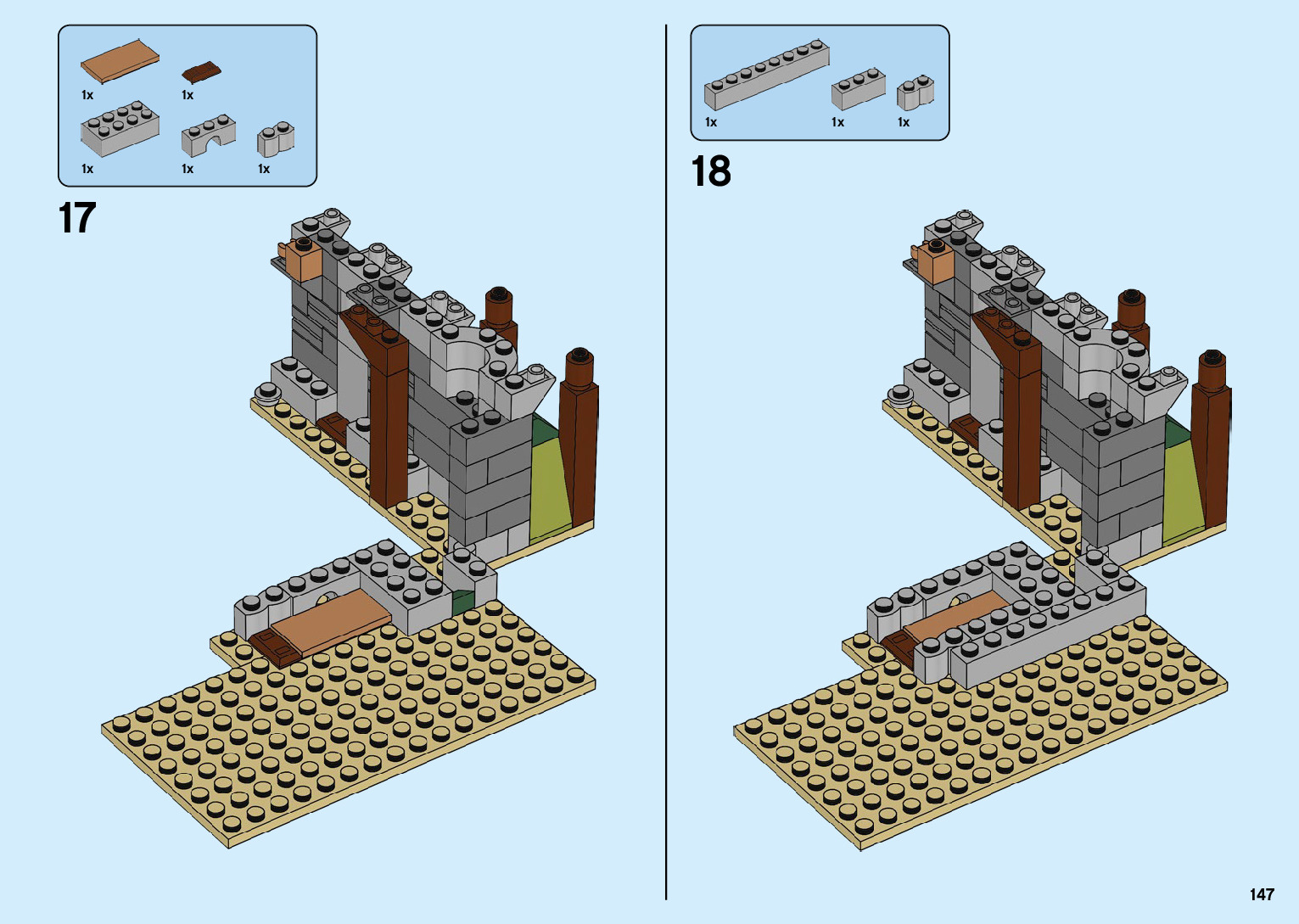 1x
1x
1x
1x
1x

17

1x
1x
1x

18

147