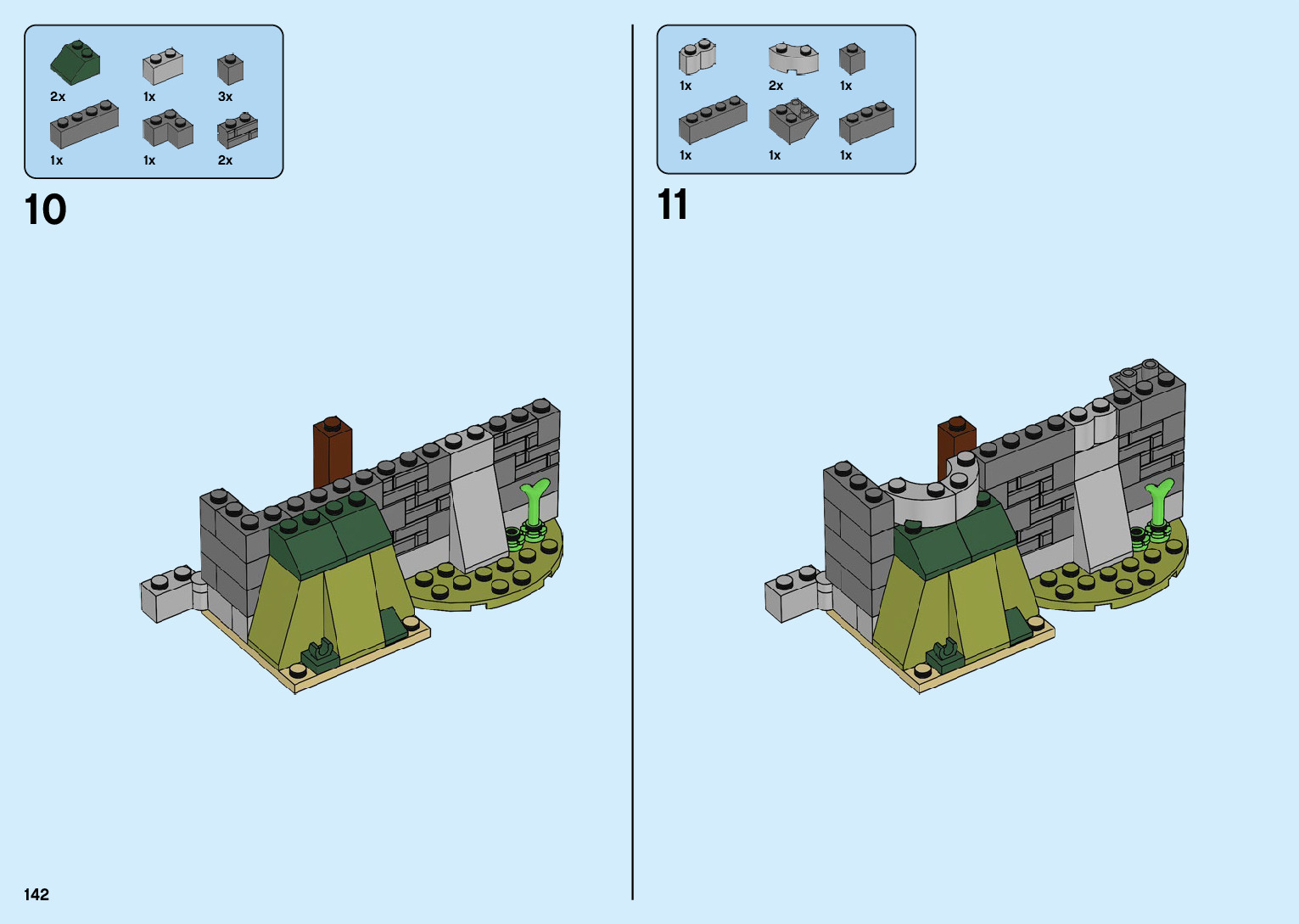 2x 1x 3x
1x 1x 2x

10

1x 2x 1x
1x 1x 1x

11

142