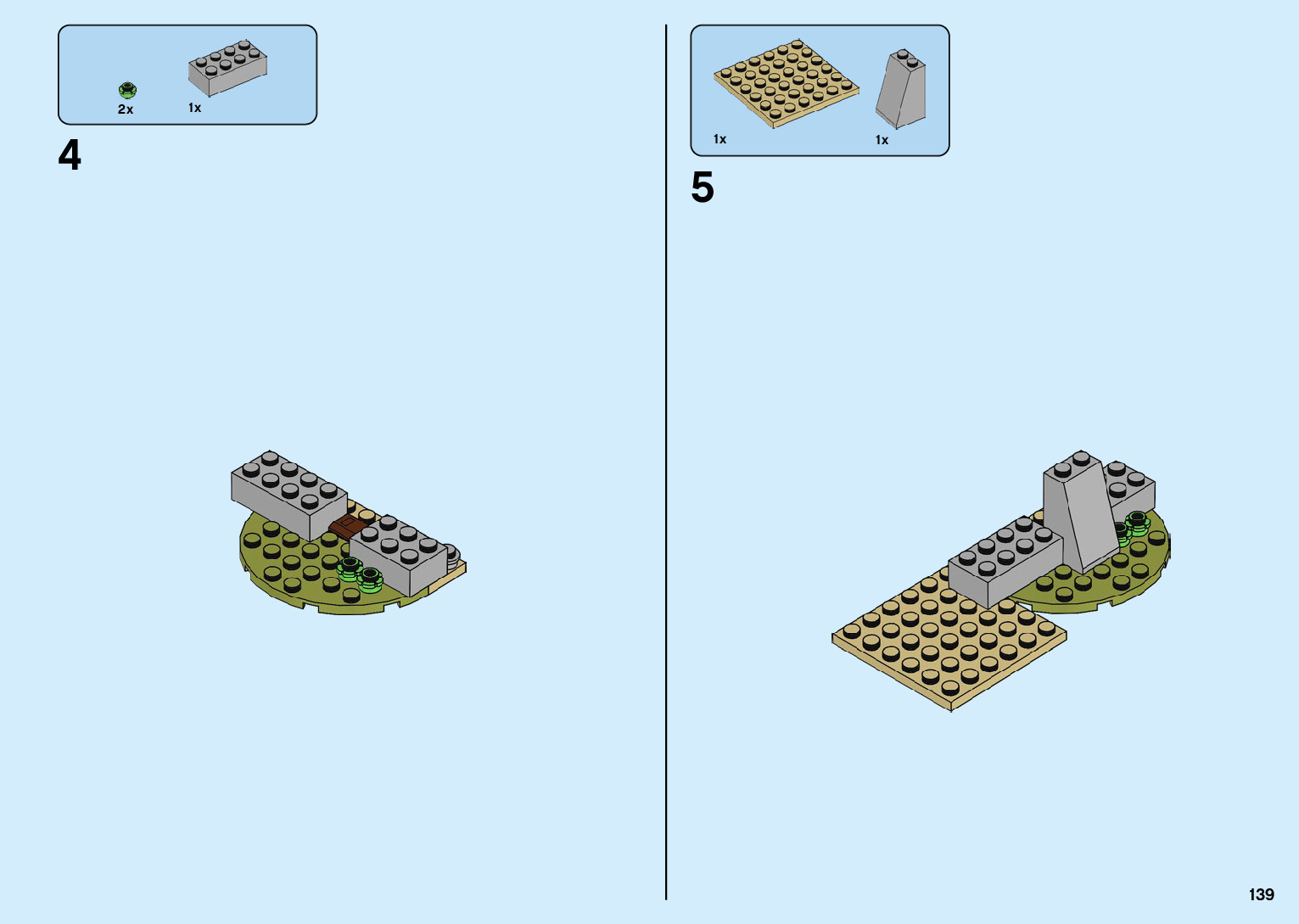 2x
1x

4

1x
1x

5

139