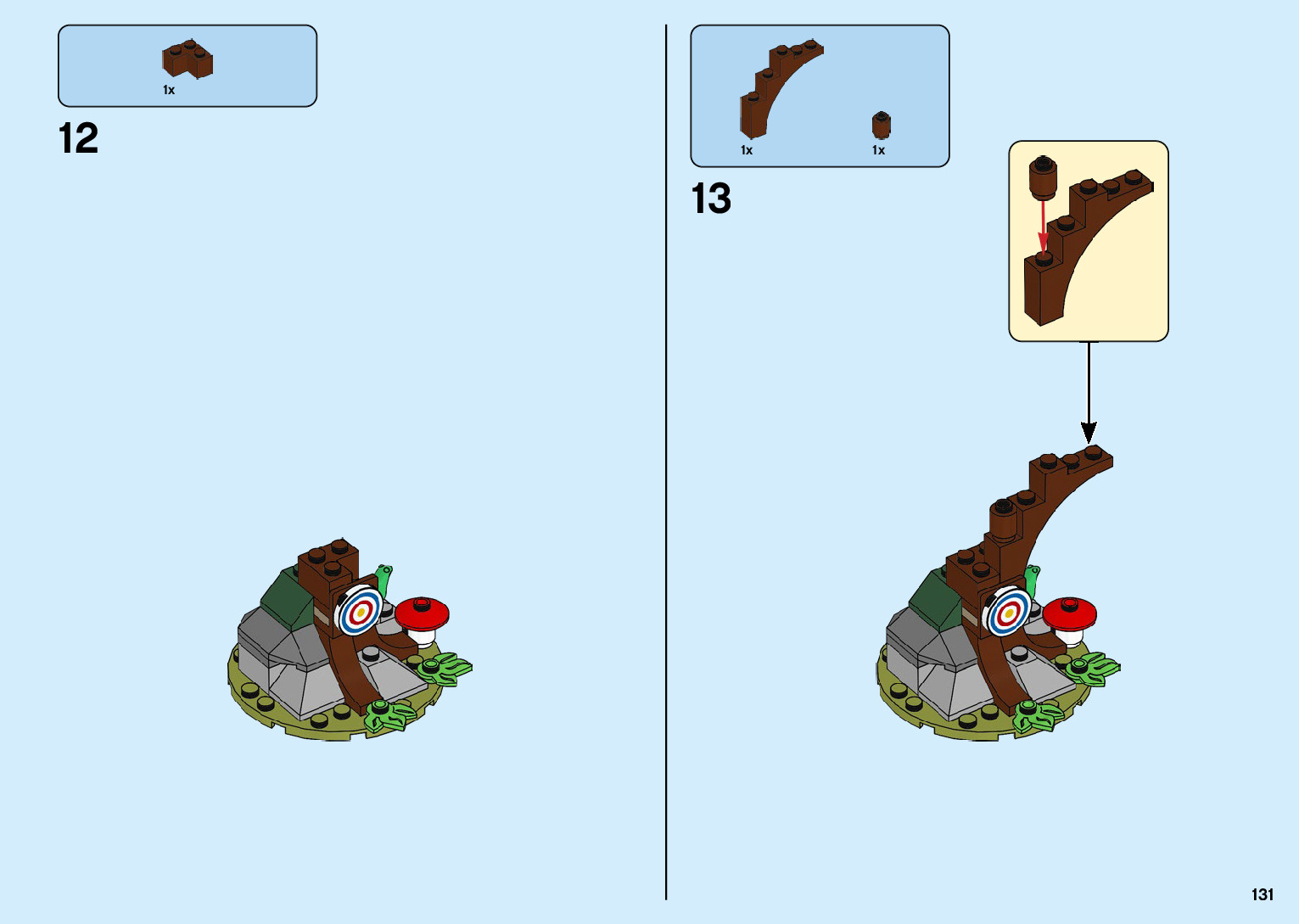 1x

12

1x

1x

13

131