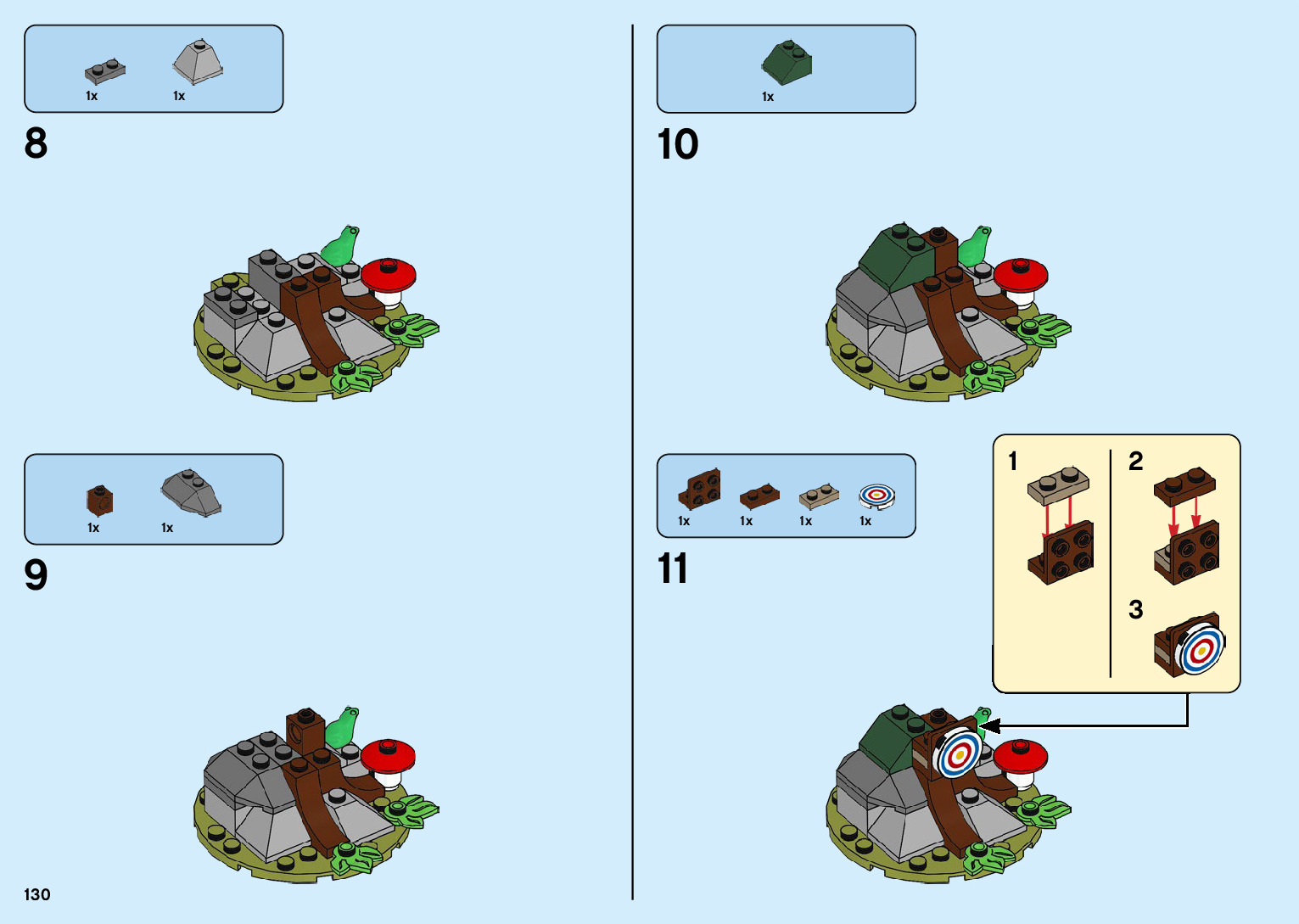 1x 1x

8

1x 1x

9

130

1x

10

1x 1x 1x 1x

11

1

2

3