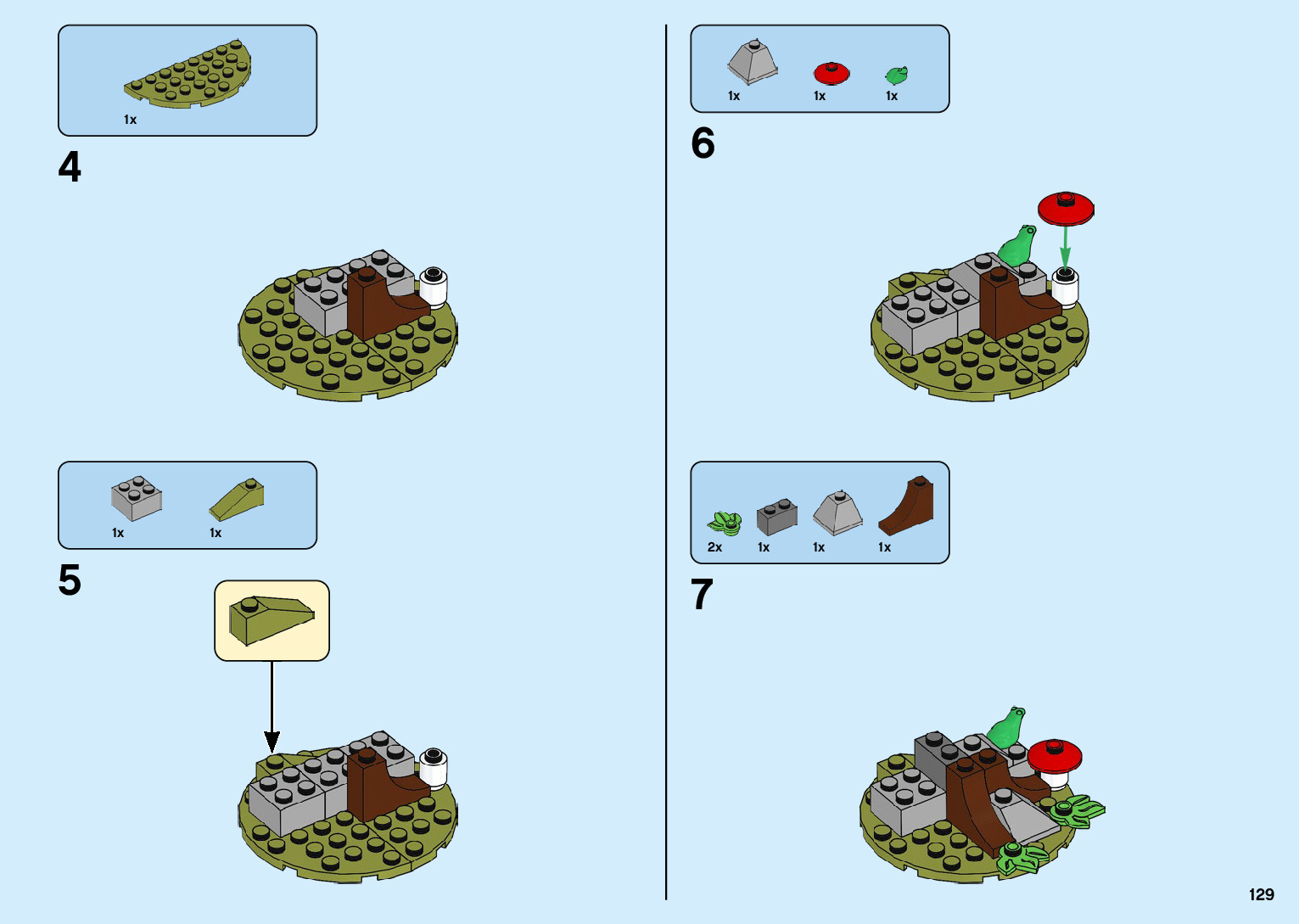 1x

4

1x 1x

5

1x 1x 1x

6

2x 1x 1x 1x

7

129