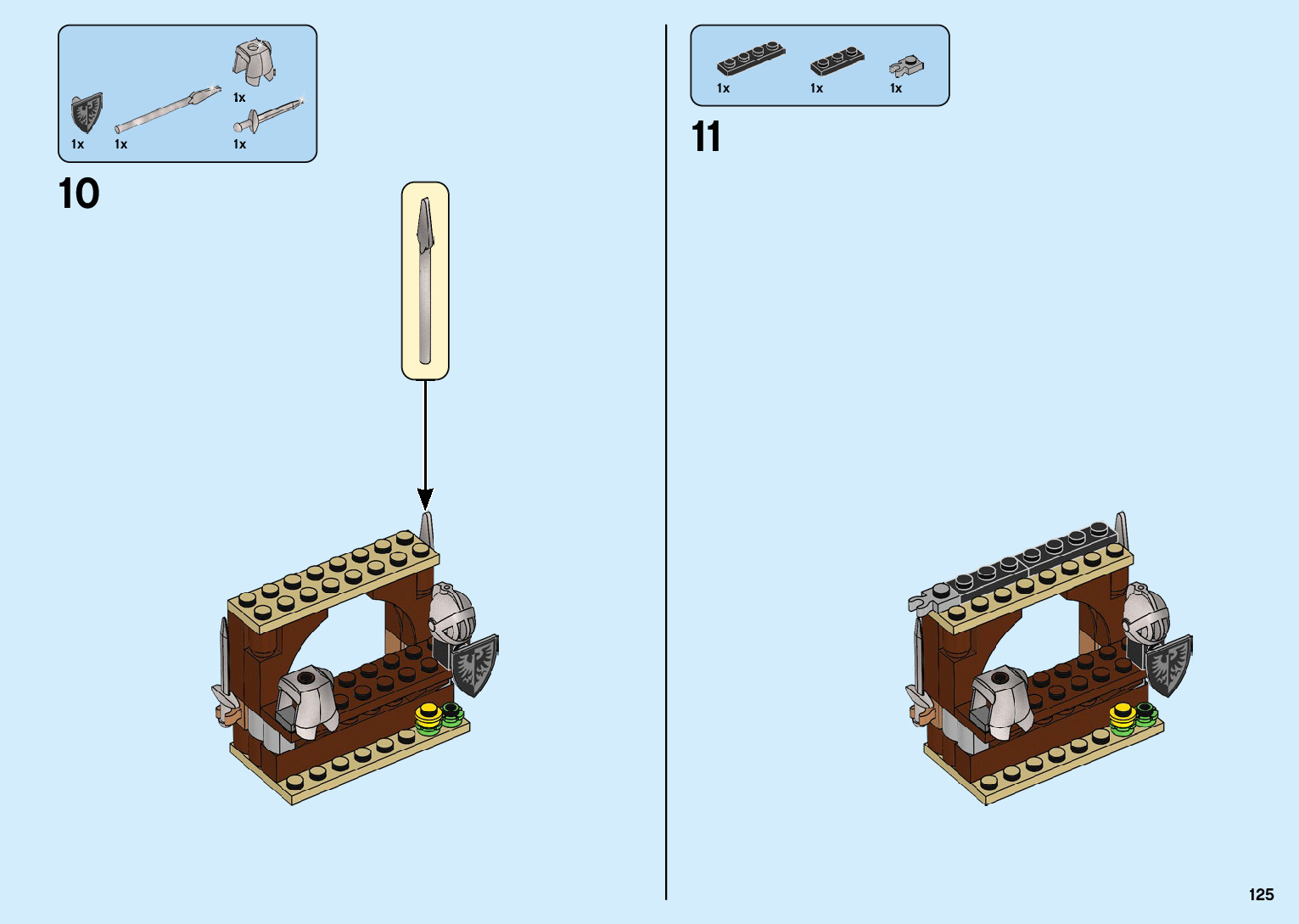 1x
1x
1x
1x

10

1x
1x
1x

11

125