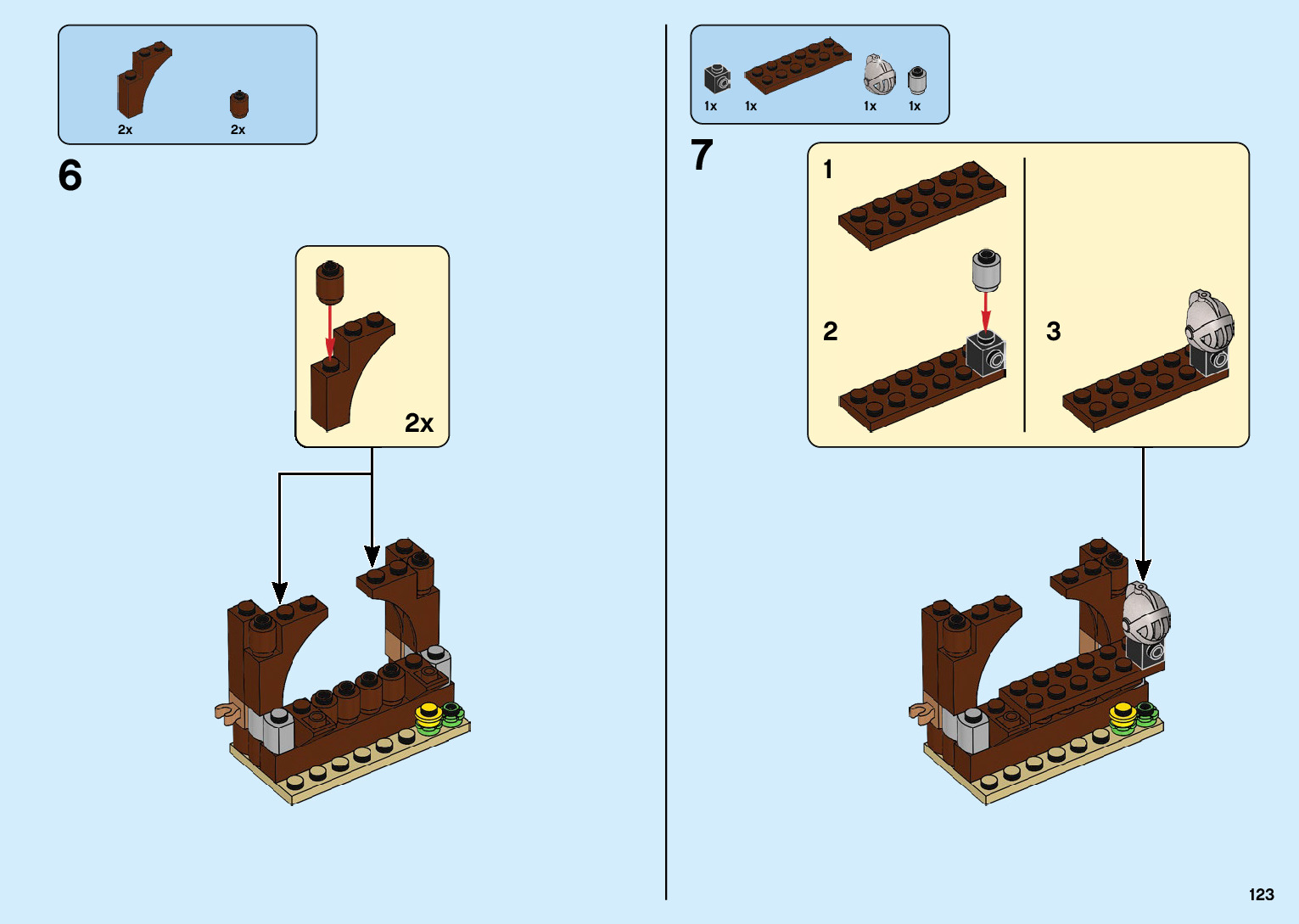 2x 2x

6

2x

1x 1x 1x 1x

7

1

2

3

123