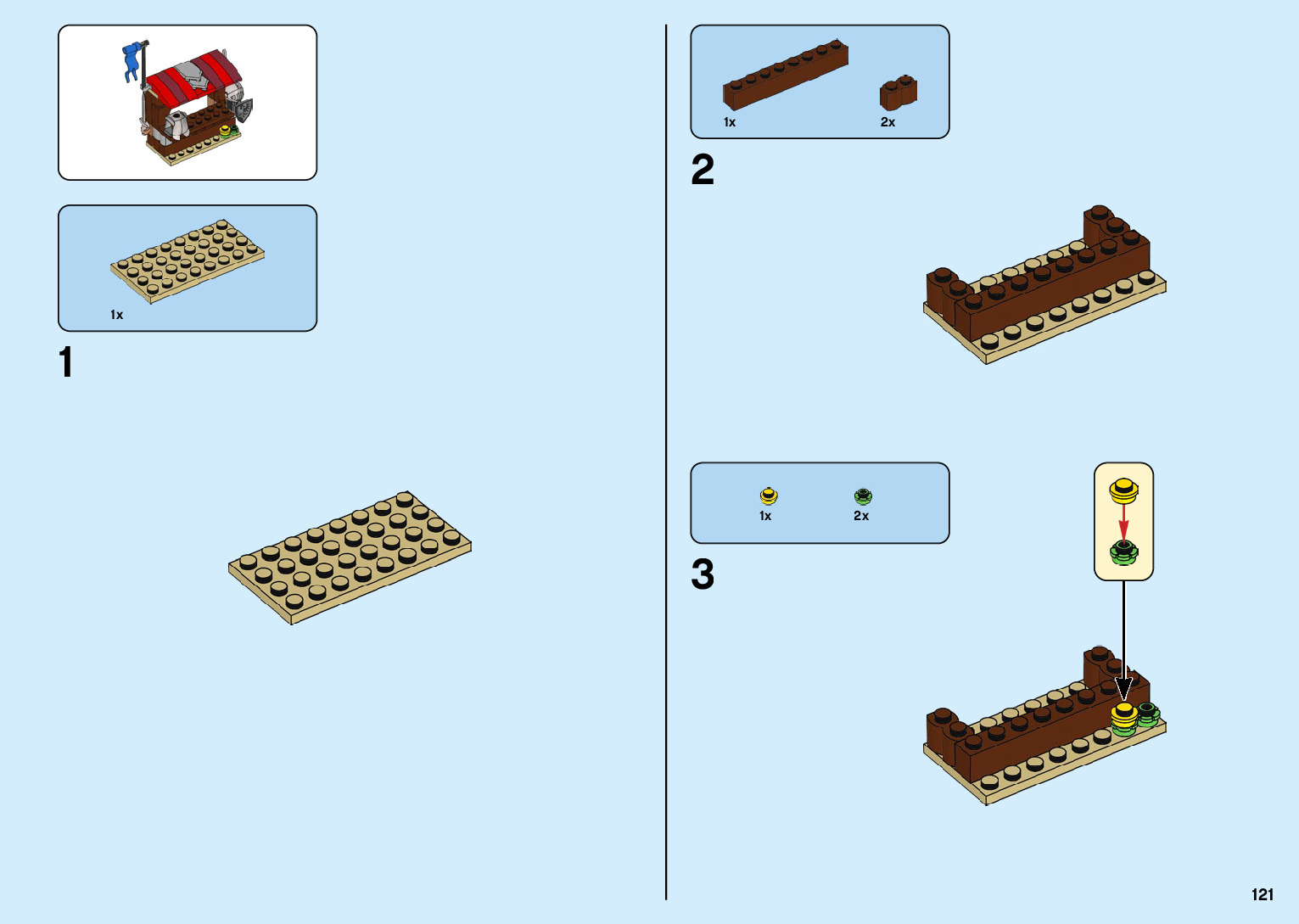 1x

1

1x

2x

2

1x

2x

3

121