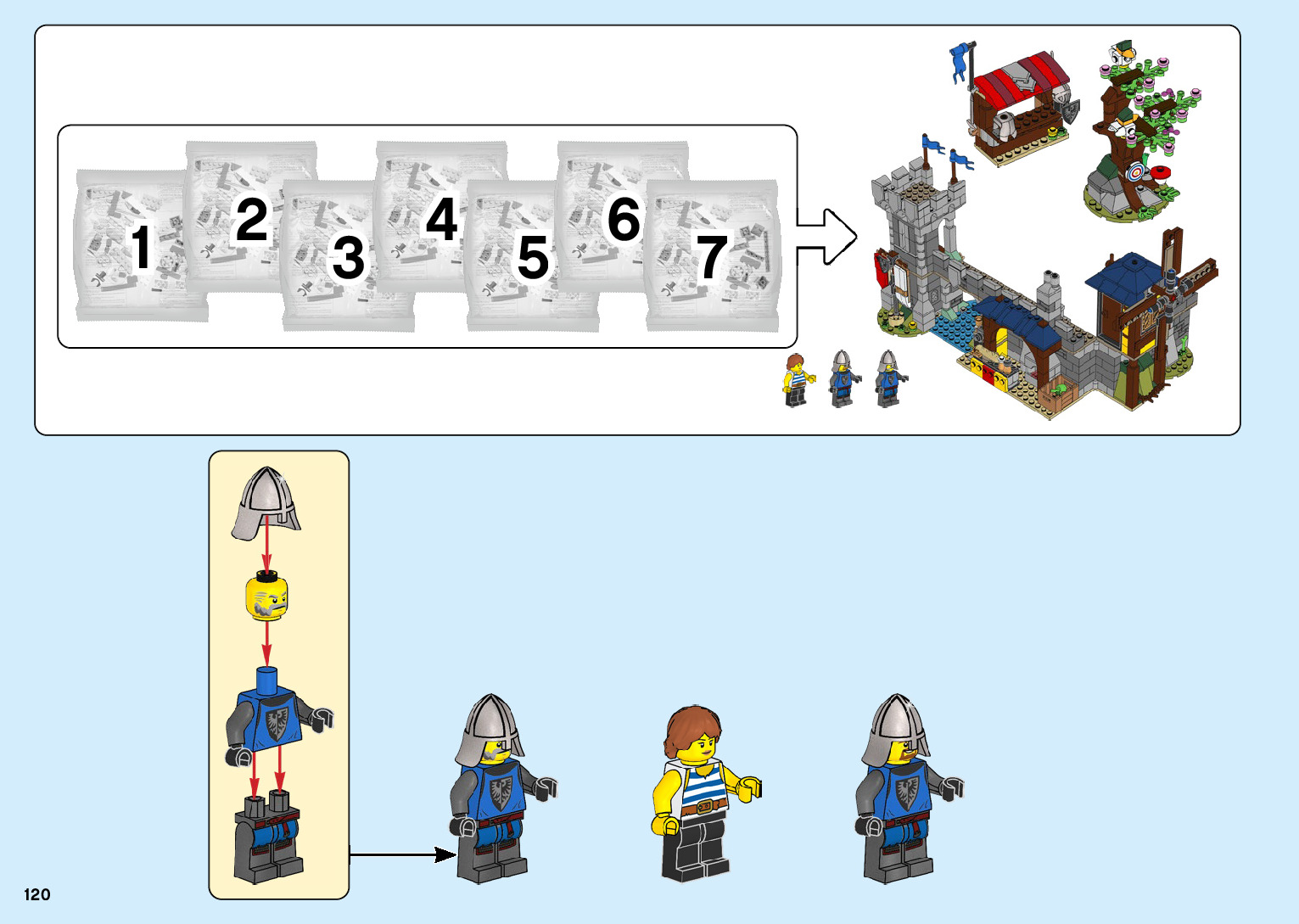 1
2
3
4
5
6
7

120