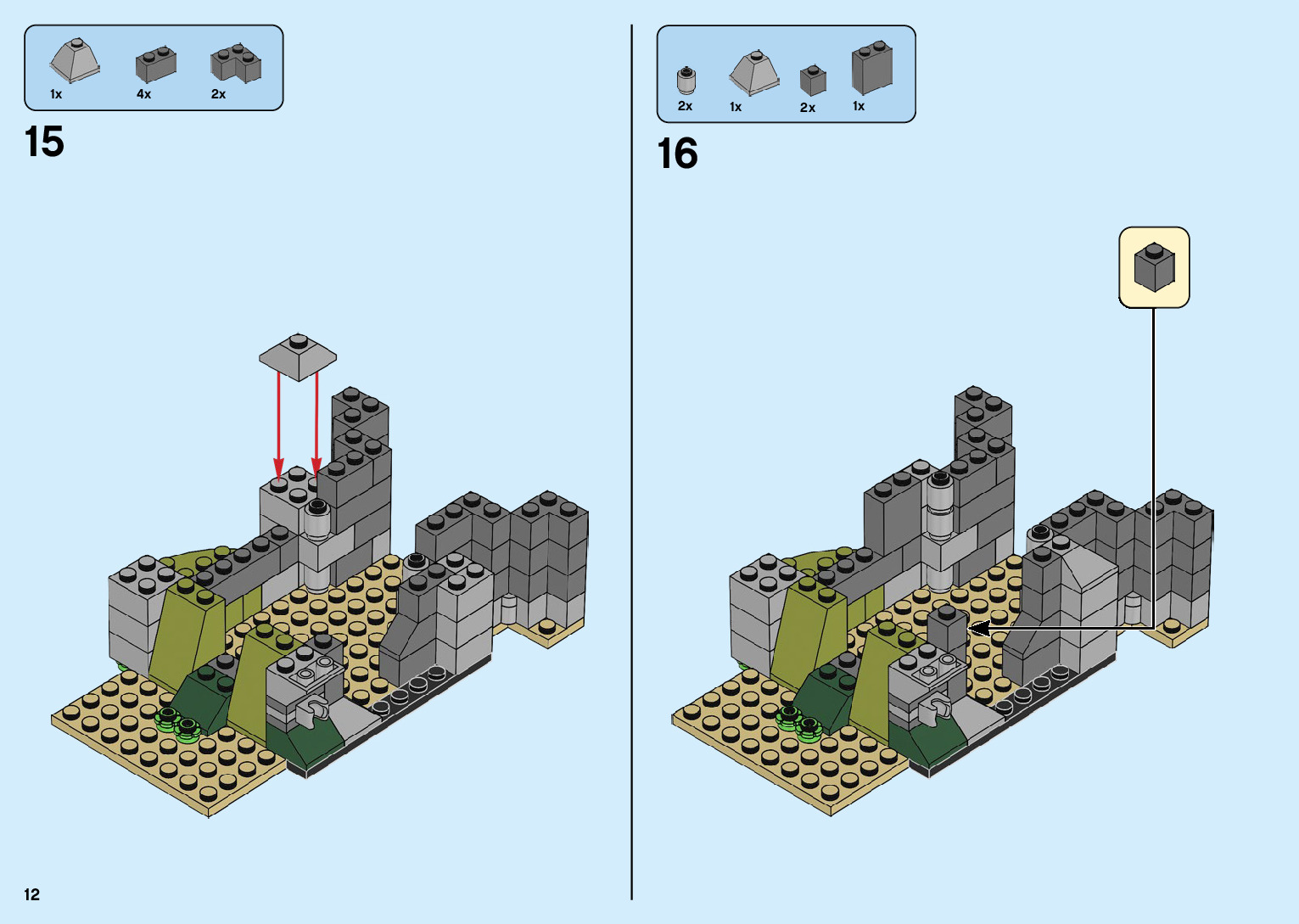 1x 4x 2x

15

2x 1x 2x 1x

16

12