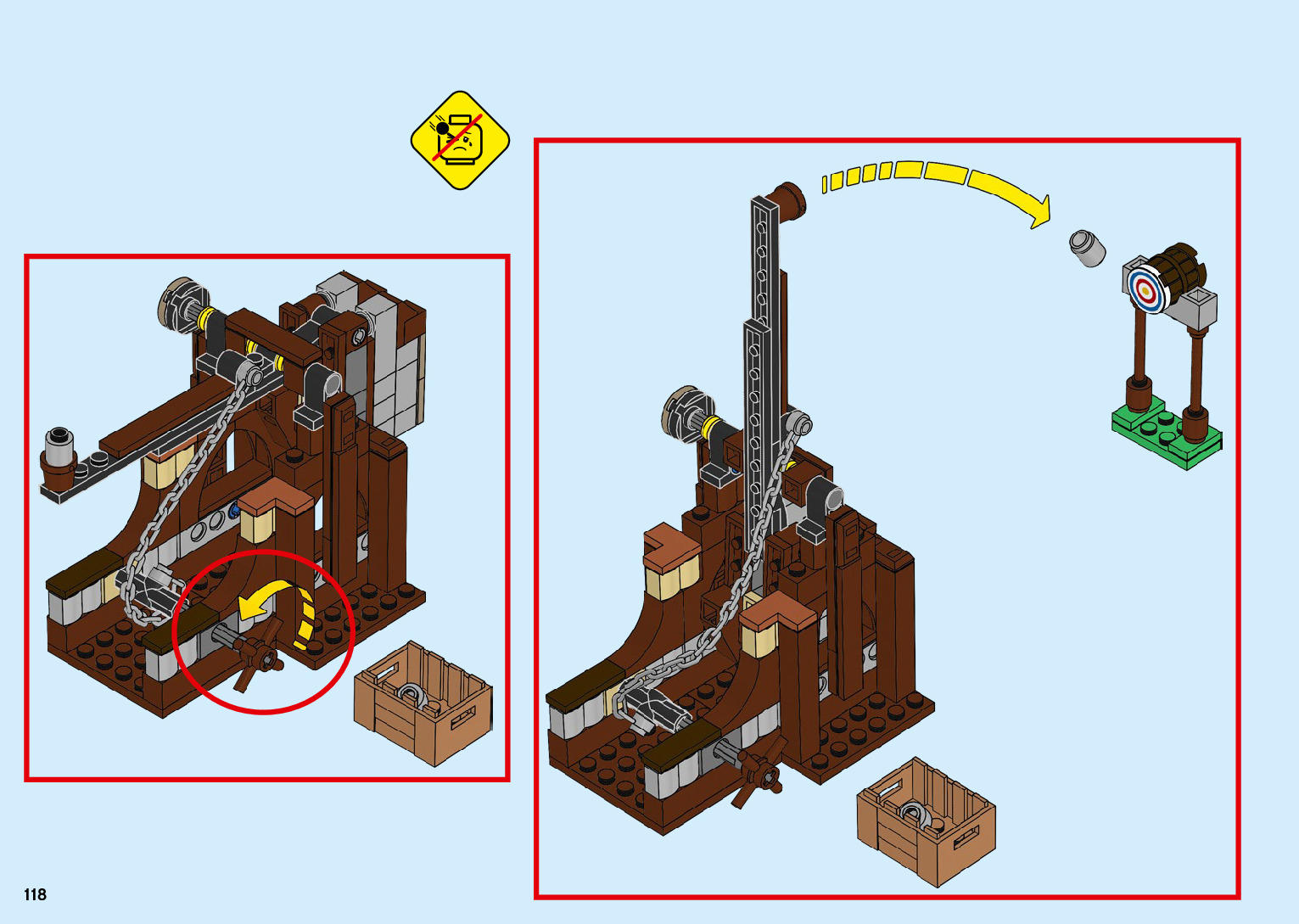 118