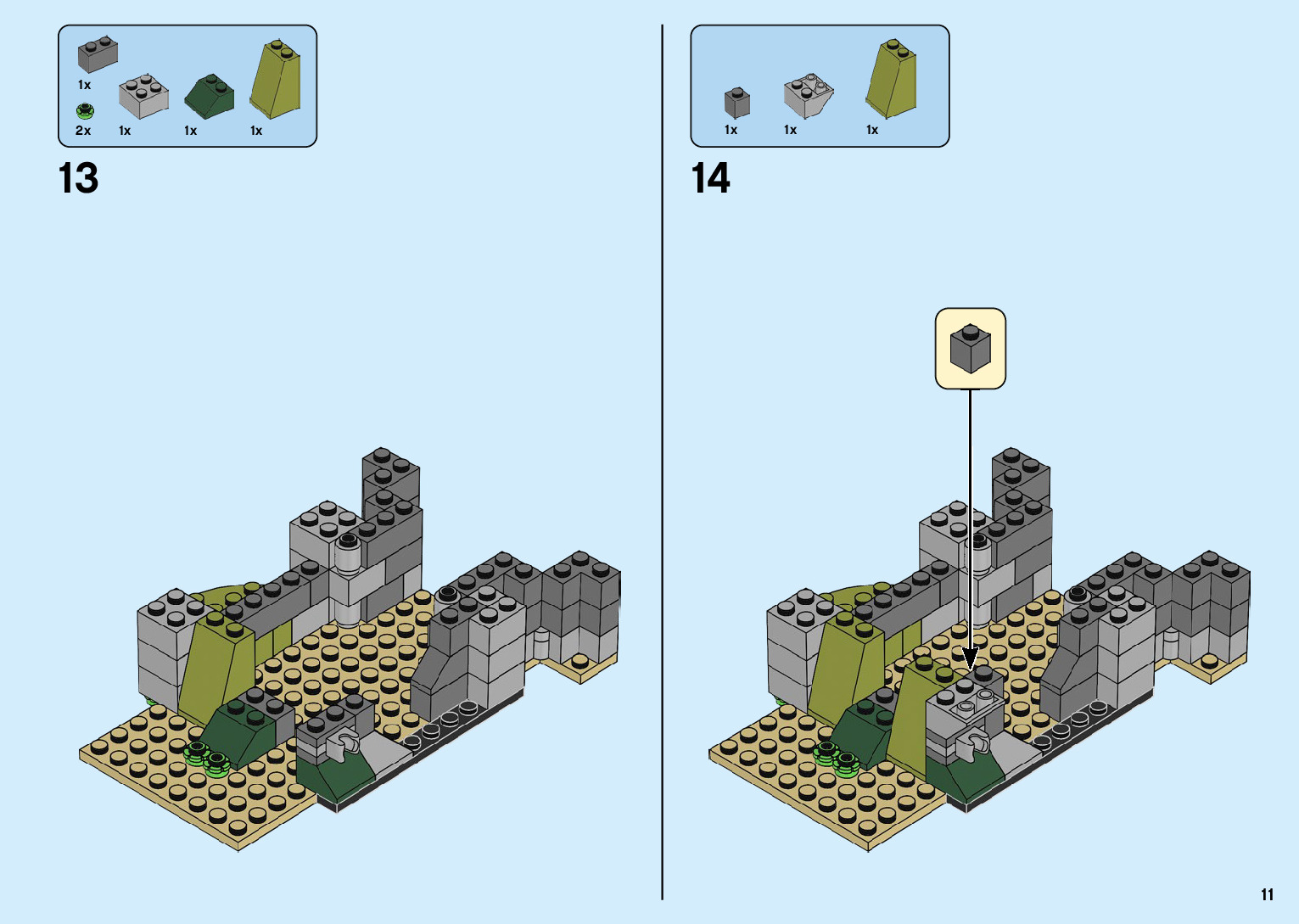 1x
2x 1x 1x 1x

13

1x 1x 1x

14

11