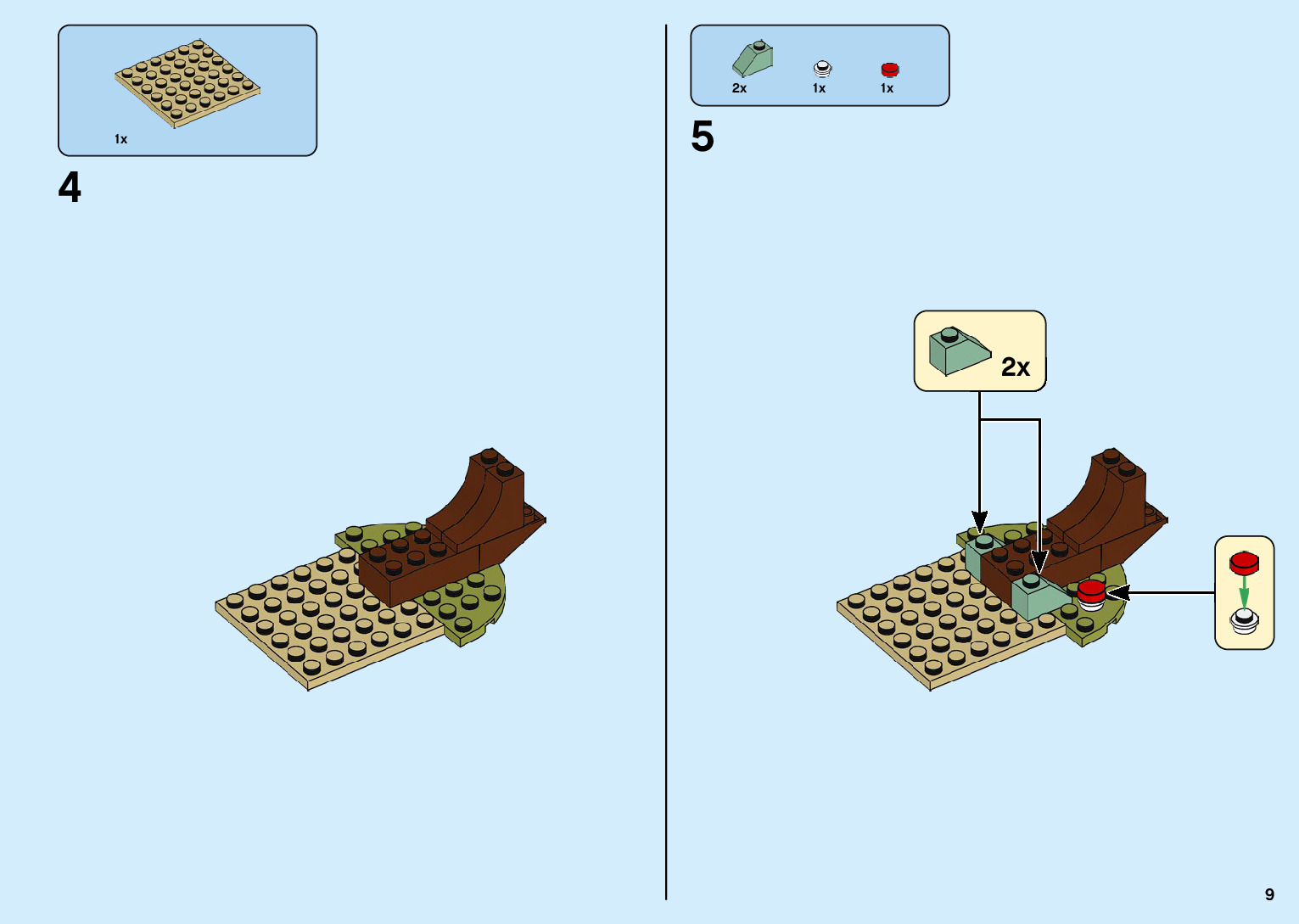 1x

4

2x 1x 1x

5

2x

9