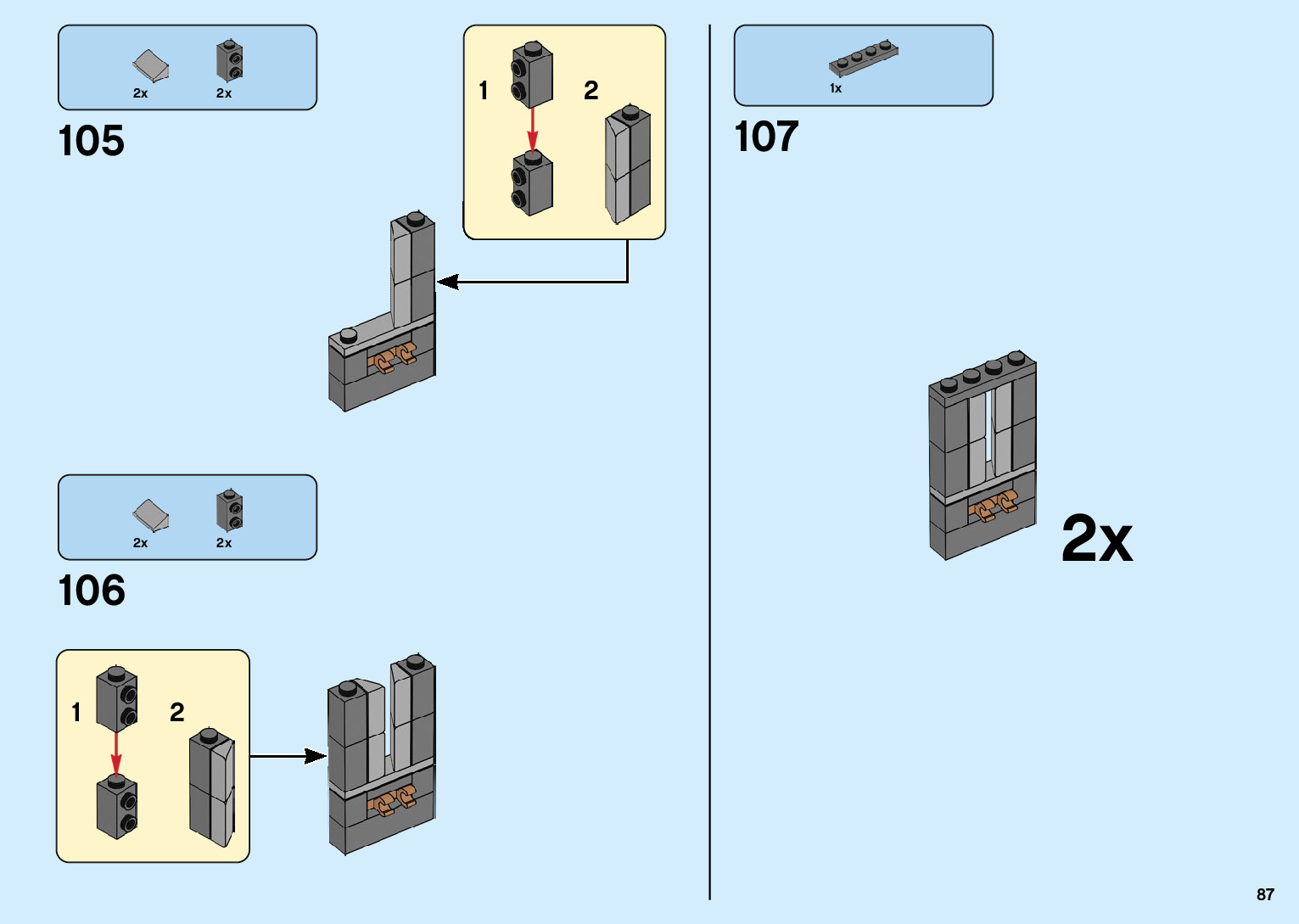 2x 2x

105

1 2

2x 2x

106

1 2

1x

107

2x

87