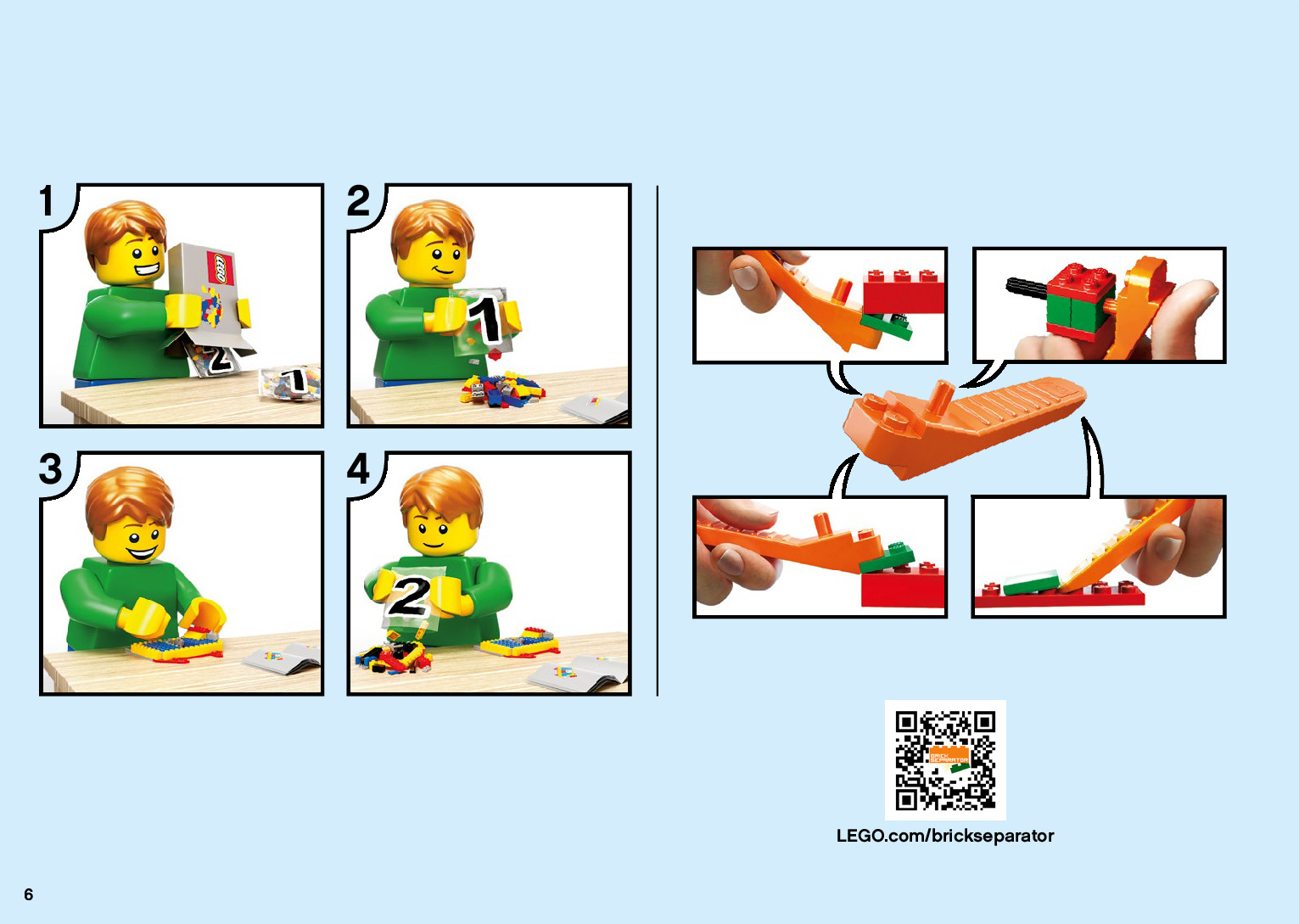 1

LEGO

2

1

2

1

3

4

2

BRICK SEPARATOR

LEGO.com/brickseparator

6