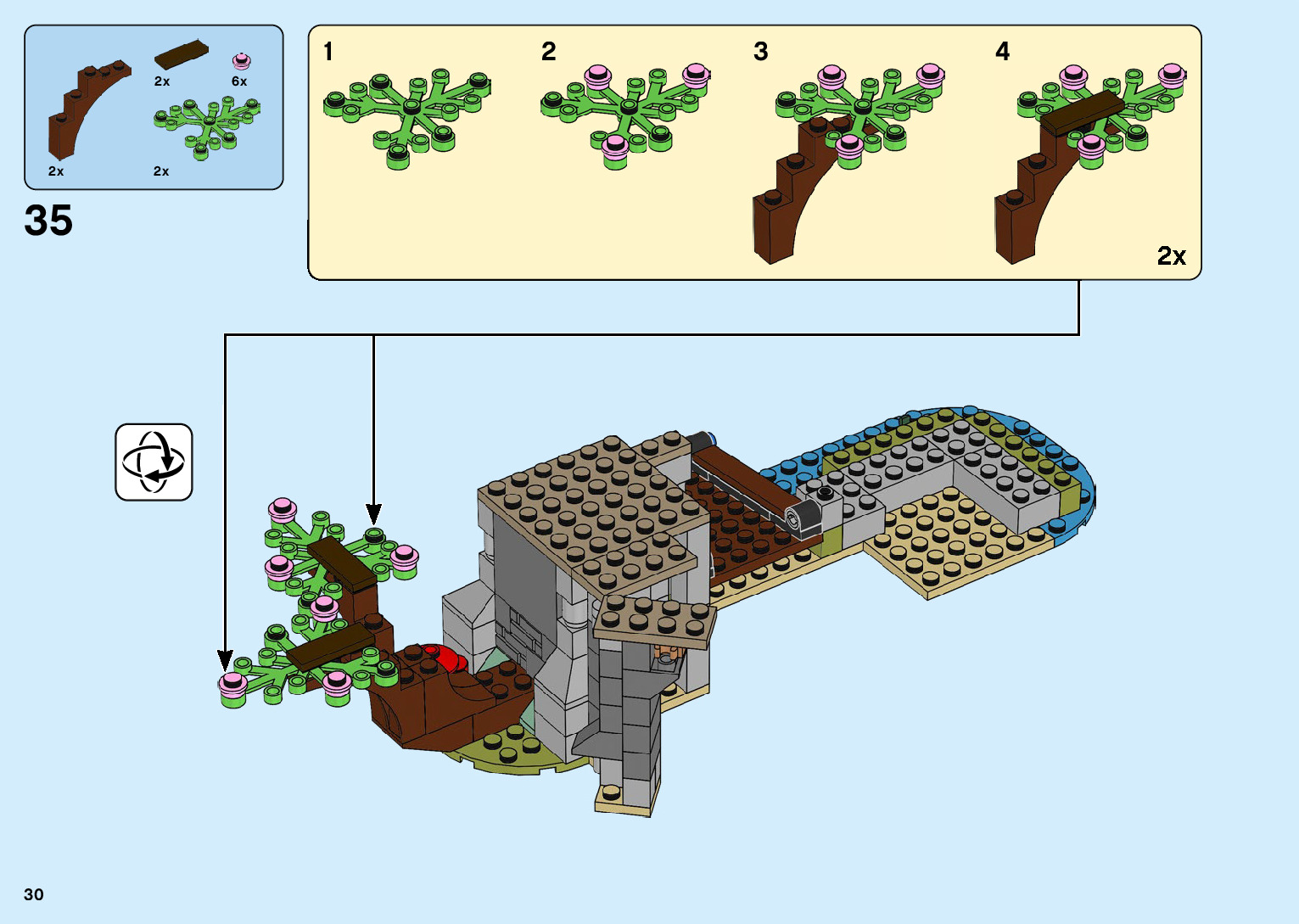 2x 6x
2x 2x

35

1 2 3 4

2x

30