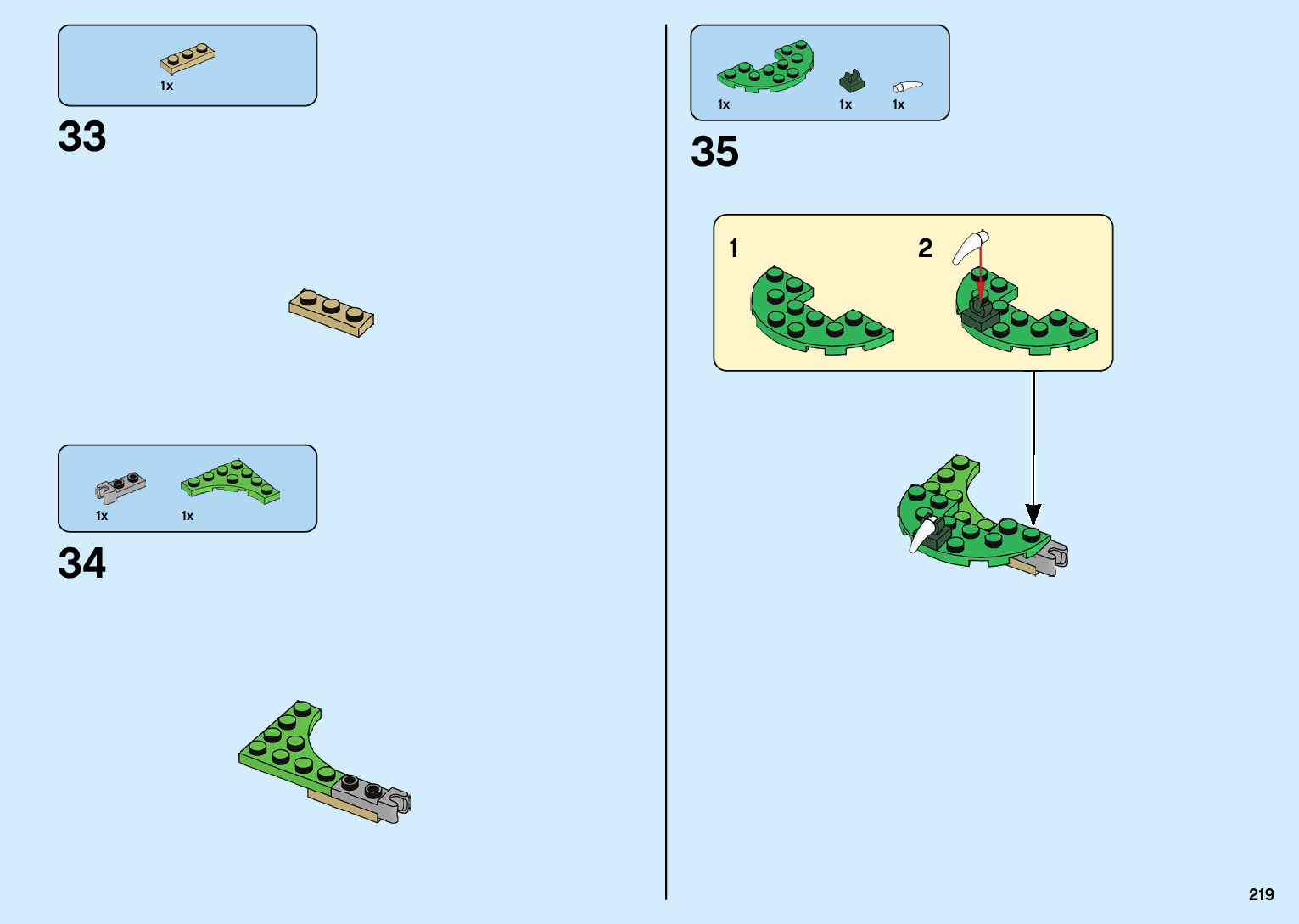 1x

33

1x 1x

34

1x 1x 1x

35

1

2

219