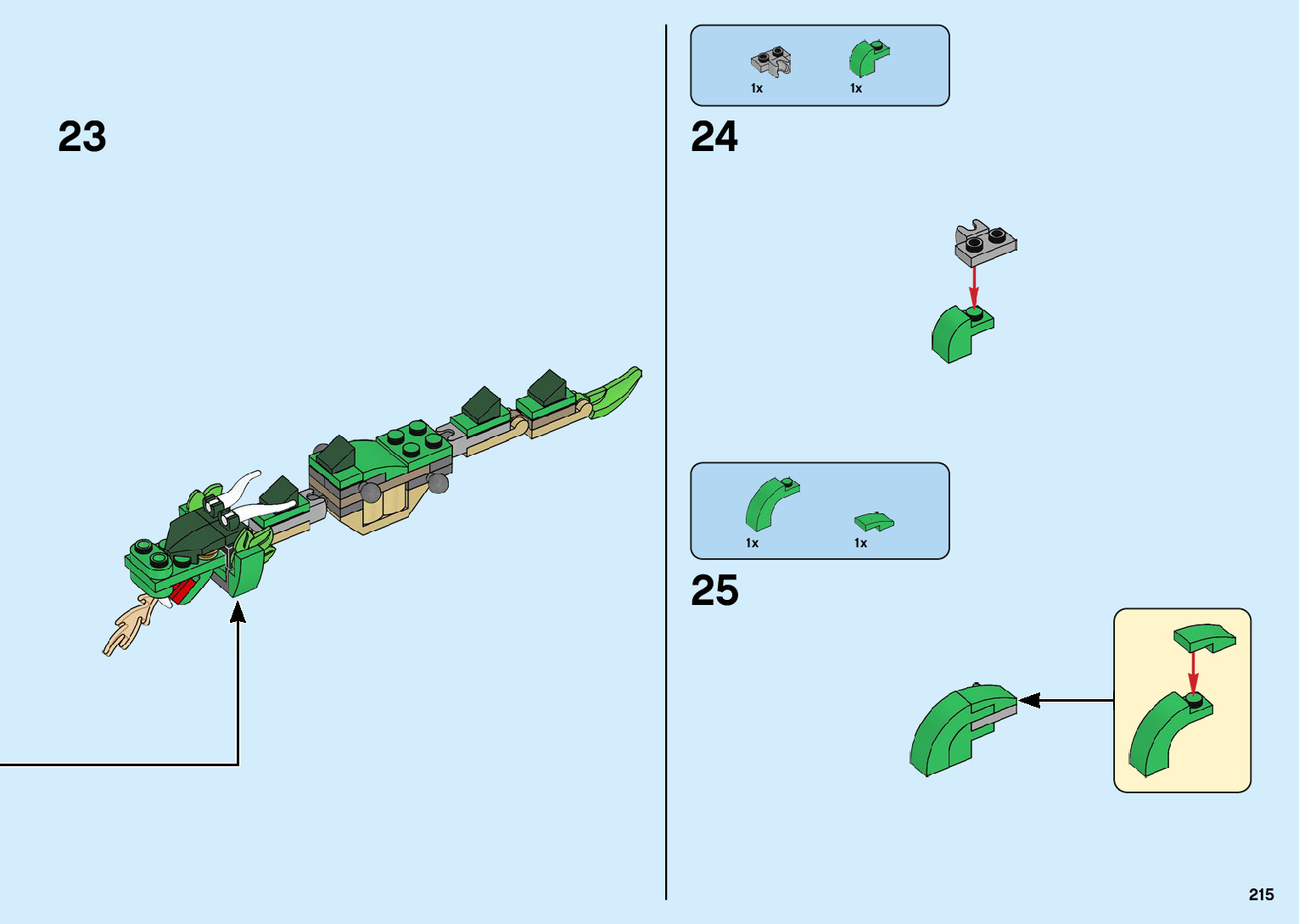 23

1x 1x

24

1x 1x

25

215