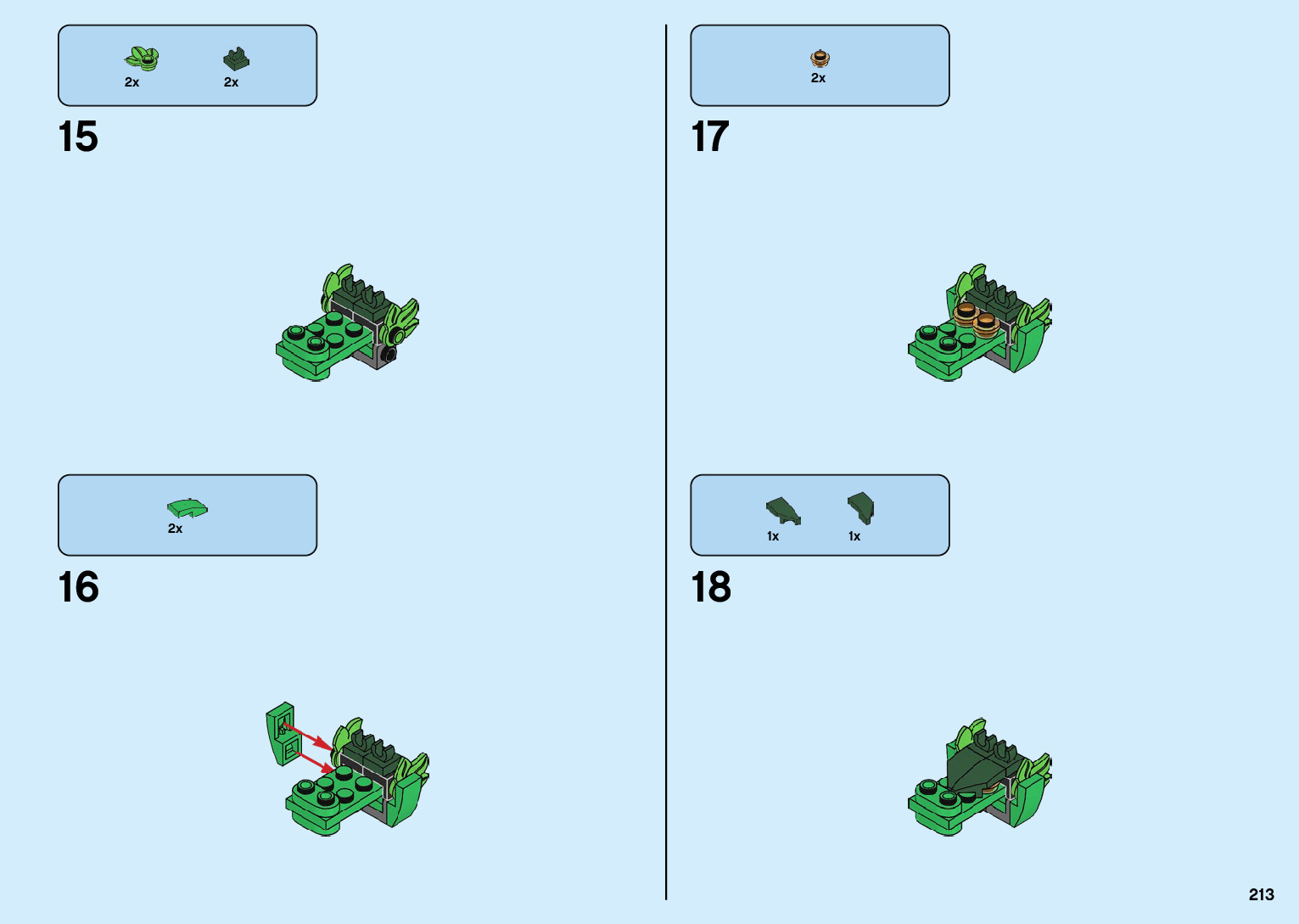 2x 2x

15

2x

16

2x

17

1x 1x

18

213